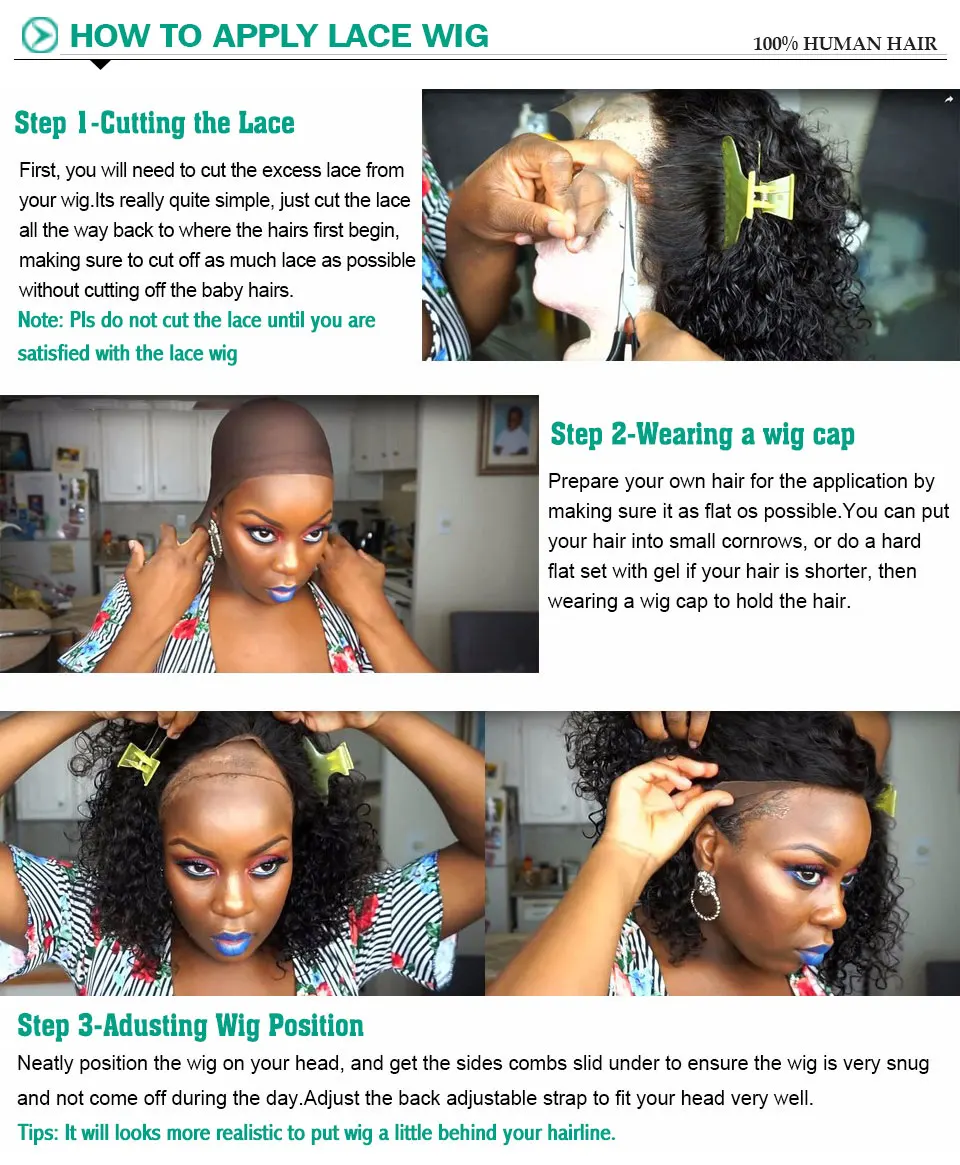 HOW TO APPLY LACE WIG

100% HUMAN HAIR

Step 1-Cutting the Lace

First, you will need to cut the excess lace from your wig.Its really quite simple, just cut the lace all the way back to where the hairs first begin, making sure to cut off as much lace as possible without cutting off the baby hairs.

Note: Pls do not cut the lace until you are satisfied with the lace wig

Step 2-Wearing a wig cap

Prepare your own hair for the application by making sure it as flat os possible.You can put your hair into small cornrows, or do a hard flat set with gel if your hair is shorter, then wearing a wig cap to hold the hair.

Step 3-Adusting Wig Position

Neatly position the wig on your head, and get the sides combs slid under to ensure the wig is very snug and not come off during the day.Adjust the back adjustable strap to fit your head very well.

Tips: It will looks more realistic to put wig a little behind your hairline.