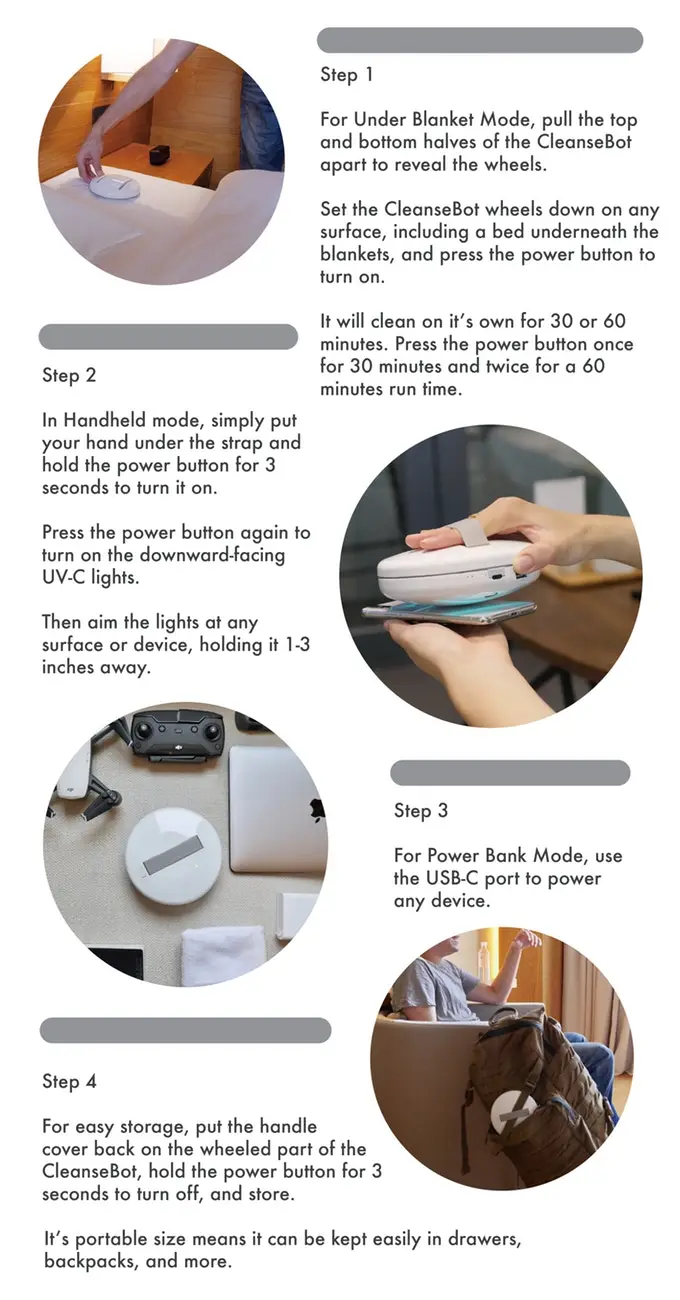 Step 1

For Under Blanket Mode, pull the top and bottom halves of the CleanseBot apart to reveal the wheels.

Set the CleanseBot wheels down on any surface, including a bed underneath the blankets, and press the power button to turn on.

It will clean on it's own for 30 or 60 minutes. Press the power button once for 30 minutes and twice for a 60 minutes run time.

Step 2

In Handheld mode, simply put your hand under the strap and hold the power button for 3 seconds to turn it on.

Press the power button again to turn on the downward-facing UV-C lights.

Then aim the lights at any surface or device, holding it 1-3 inches away.

Step 3

For Power Bank Mode, use the USB-C port to power any device.

Step 4

For easy storage, put the handle cover back on the wheeled part of the CleanseBot, hold the power button for 3 seconds to turn off, and store.

It's portable size means it can be kept easily in drawers, backpacks, and more.