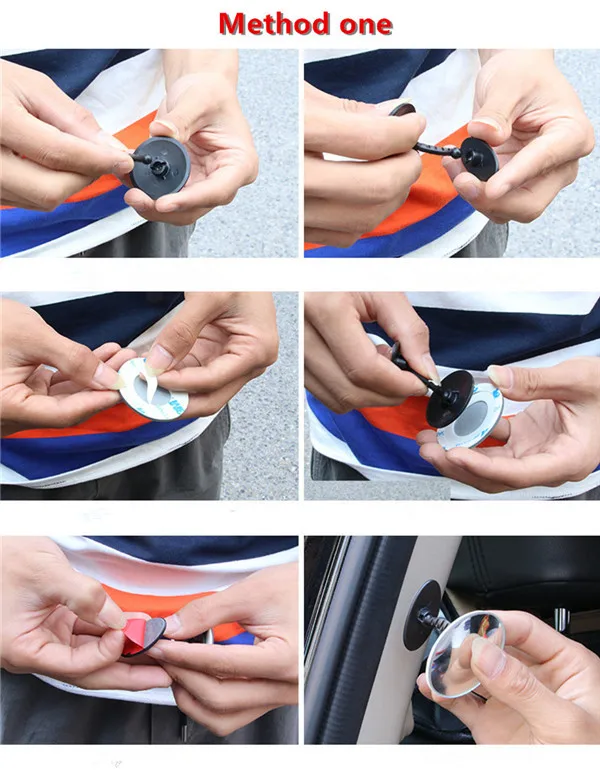 Method one