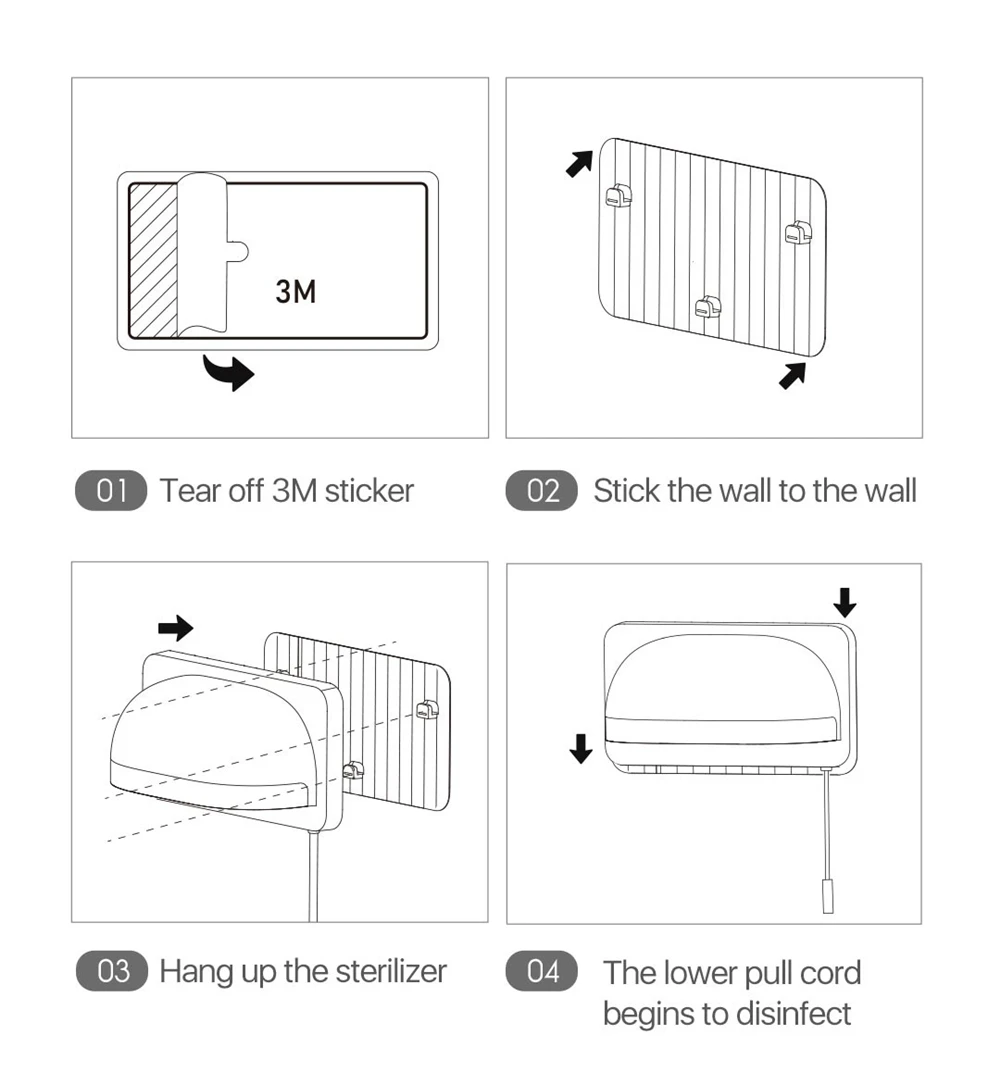 3M

01 Tear off 3M sticker

02 Stick the wall to the wall

03 Hang up the sterilizer

04 The lower pull cord begins to disinfect