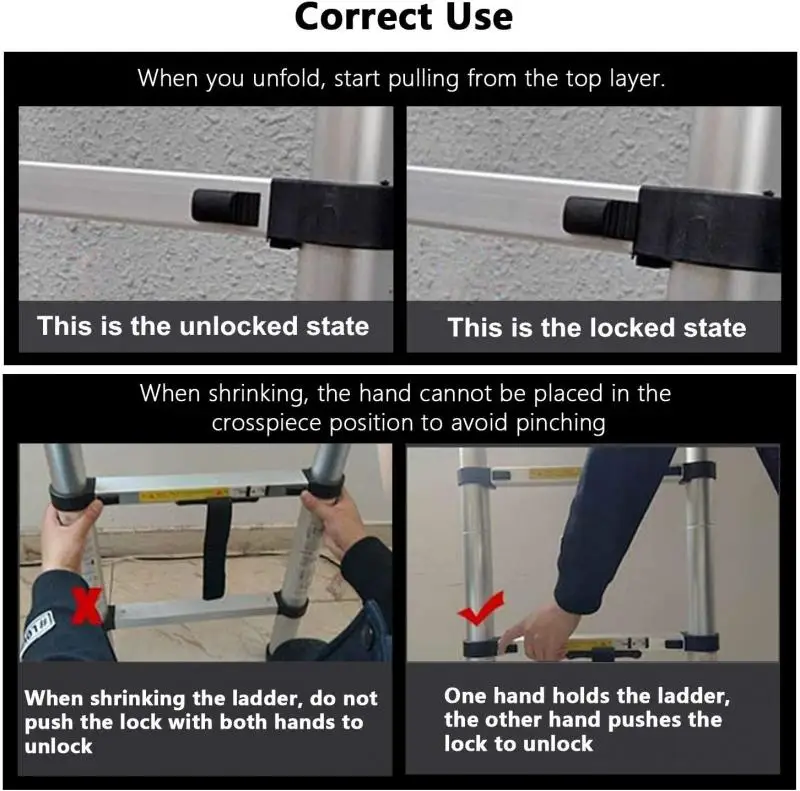 Correct Use

When you unfold, start pulling from the top layer.

This is the unlocked state

This is the locked state

When shrinking, the hand cannot be placed in the crosspiece position to avoid pinching

When shrinking the ladder, do not push the lock with both hands to unlock

One hand holds the ladder, the other hand pushes the lock to unlock