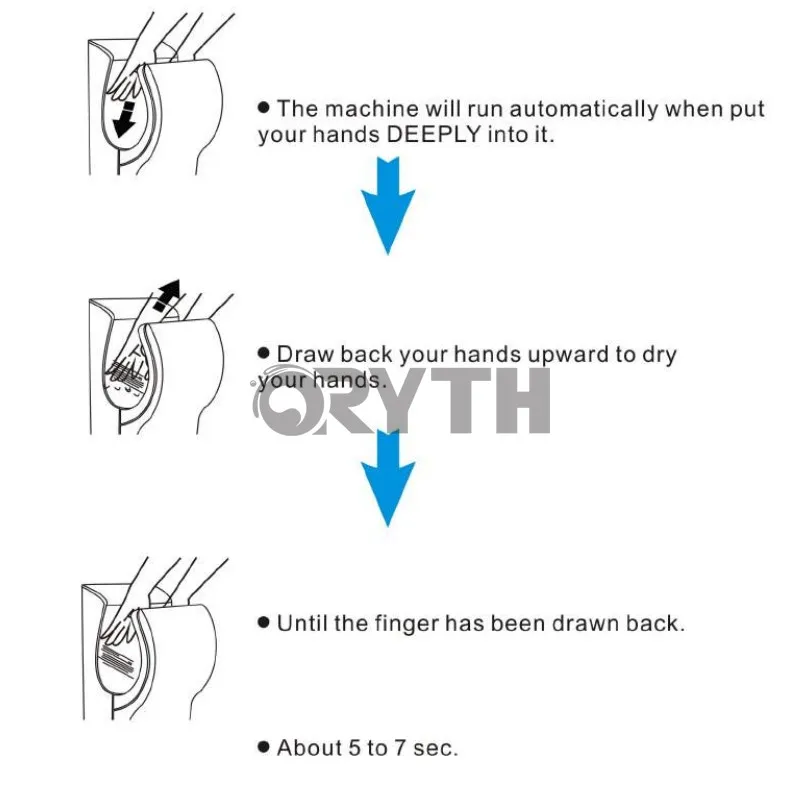 ● The machine will run automatically when put your hands DEEPLY into it.

● Draw back your hands upward to dry your hands.

ORYTH

● Until the finger has been drawn back.

● About 5 to 7 sec.