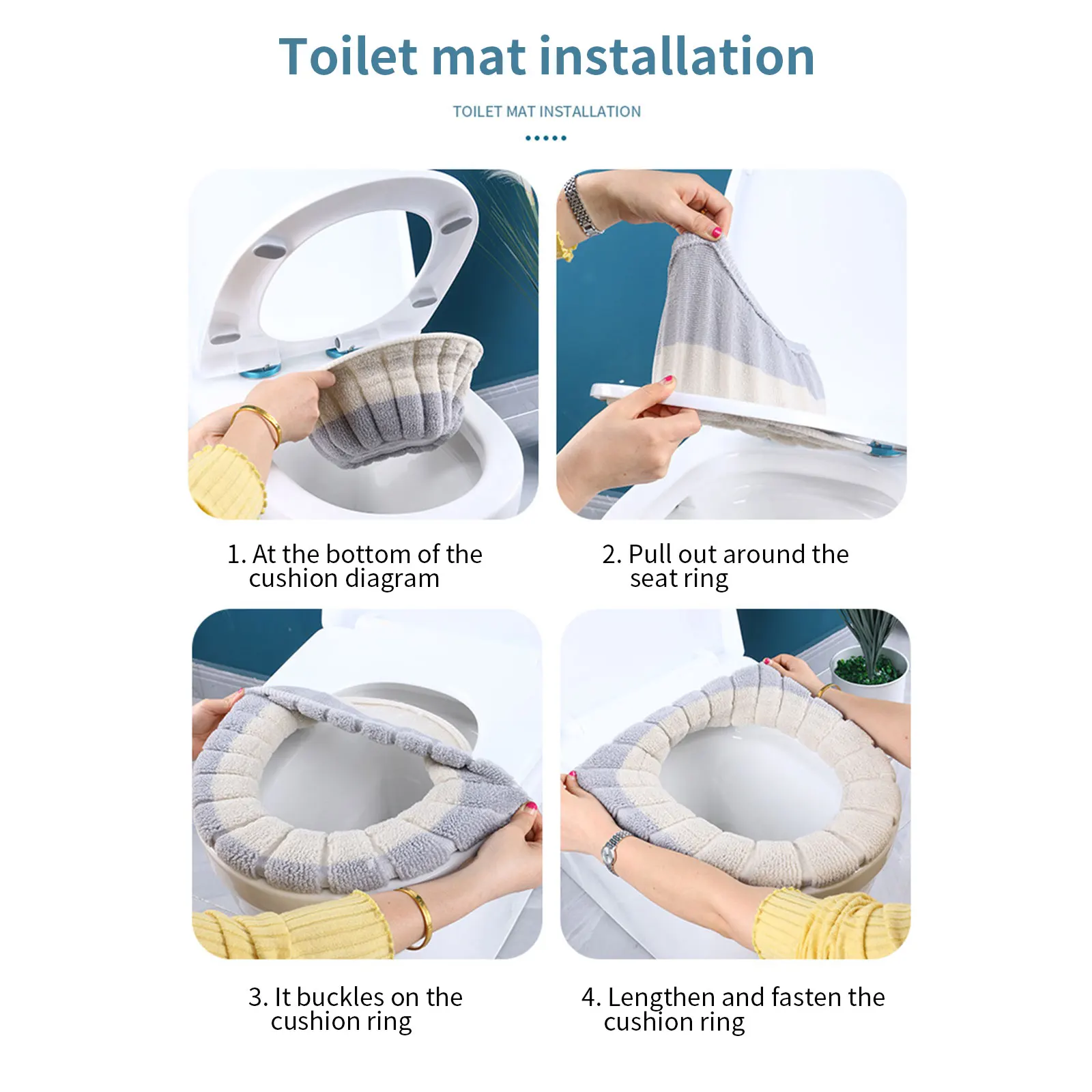 Toilet mat installation

TOILET MAT INSTALLATION

1. At the bottom of the cushion diagram

2. Pull out around the seat ring

3. It buckles on the cushion ring

4. Lengthen and fasten the cushion ring