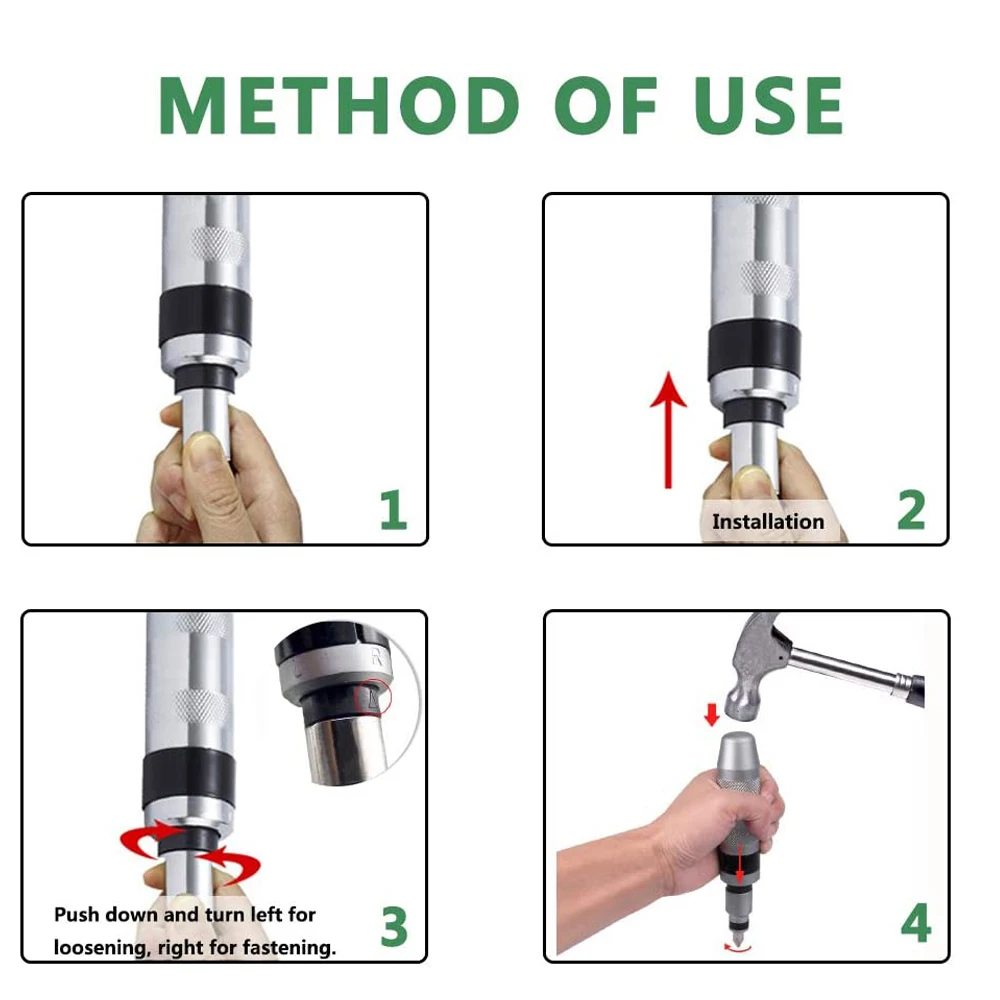 METHOD OF USE

1

Installation 2

R

Push down and turn left for loosening, right for fastening. 3

4