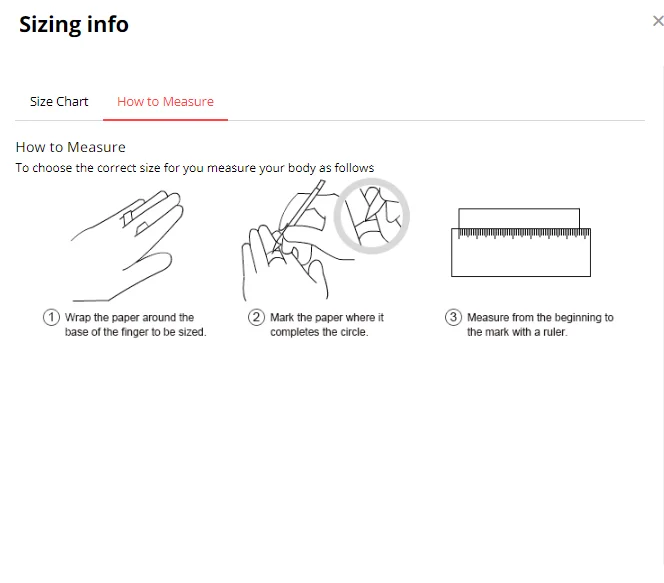 Sizing info

×

Size Chart How to Measure

How to Measure

To choose the correct size for you measure your body as follows

① Wrap the paper around the base of the finger to be sized.

② Mark the paper where it completes the circle.

③ Measure from the beginning to the mark with a ruler.