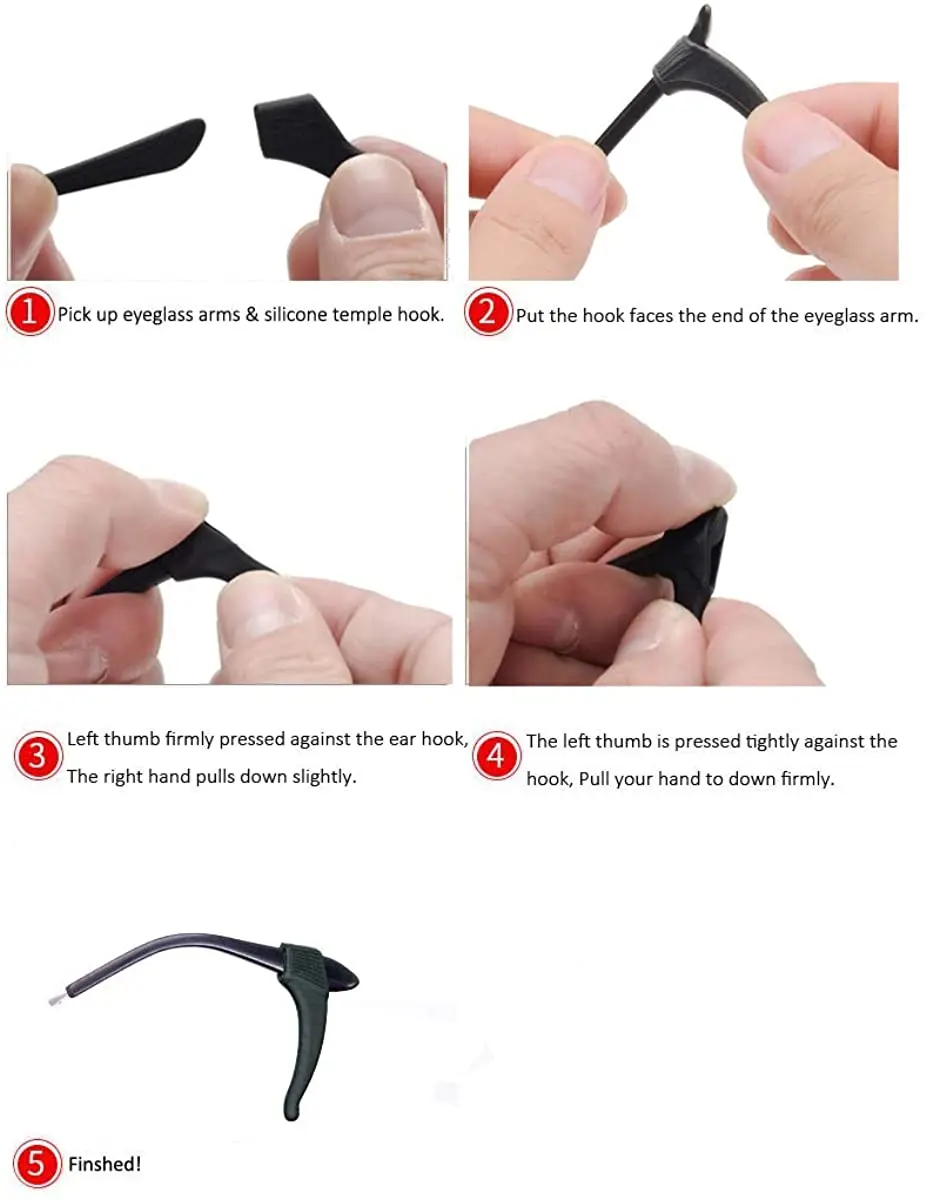 1 Pick up eyeglass arms & silicone temple hook.

2 Put the hook faces the end of the eyeglass arm.

3 Left thumb firmly pressed against the ear hook, The right hand pulls down slightly.

4 The left thumb is pressed tightly against the hook, Pull your hand to down firmly.

5 Finshed!