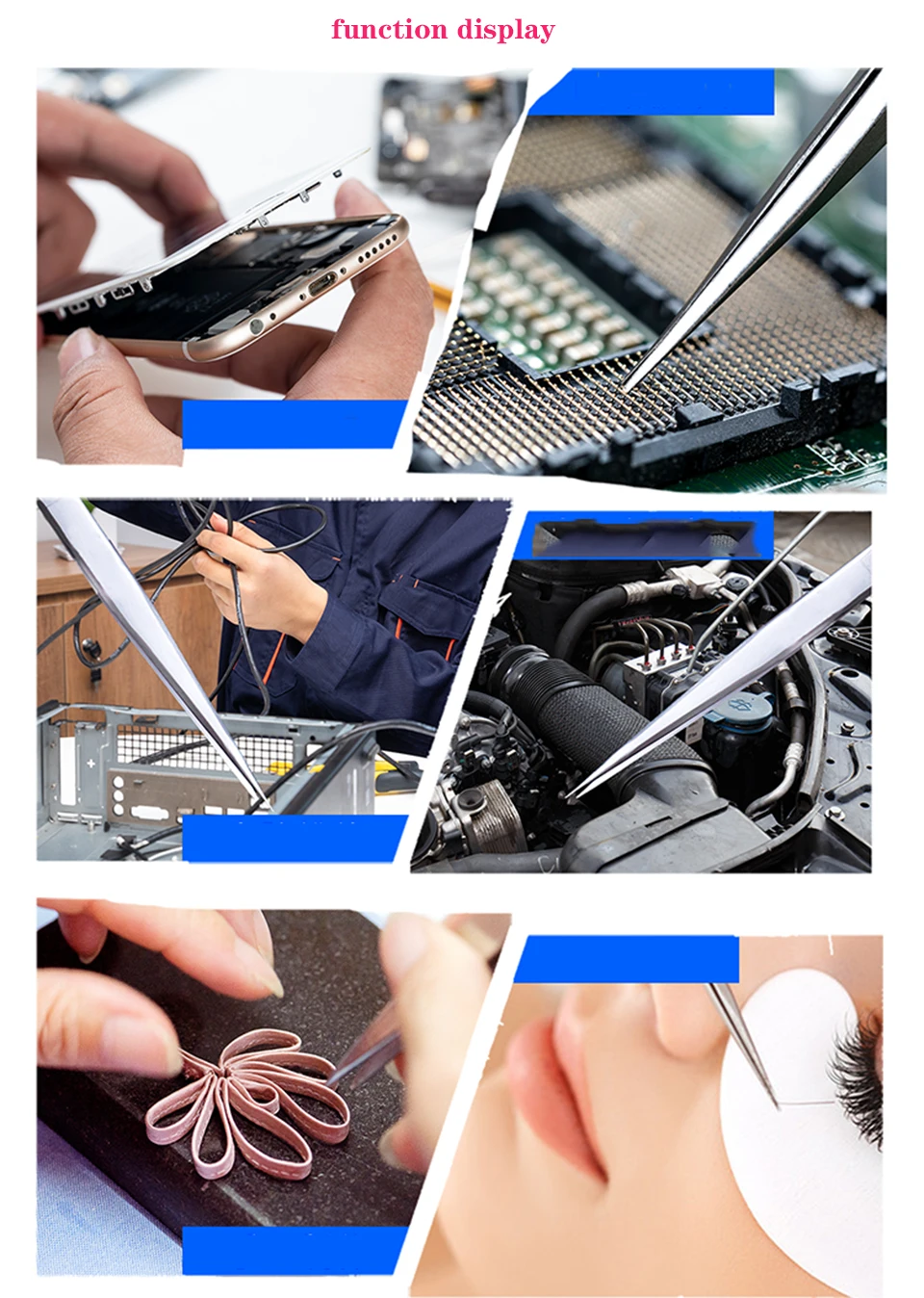 function display