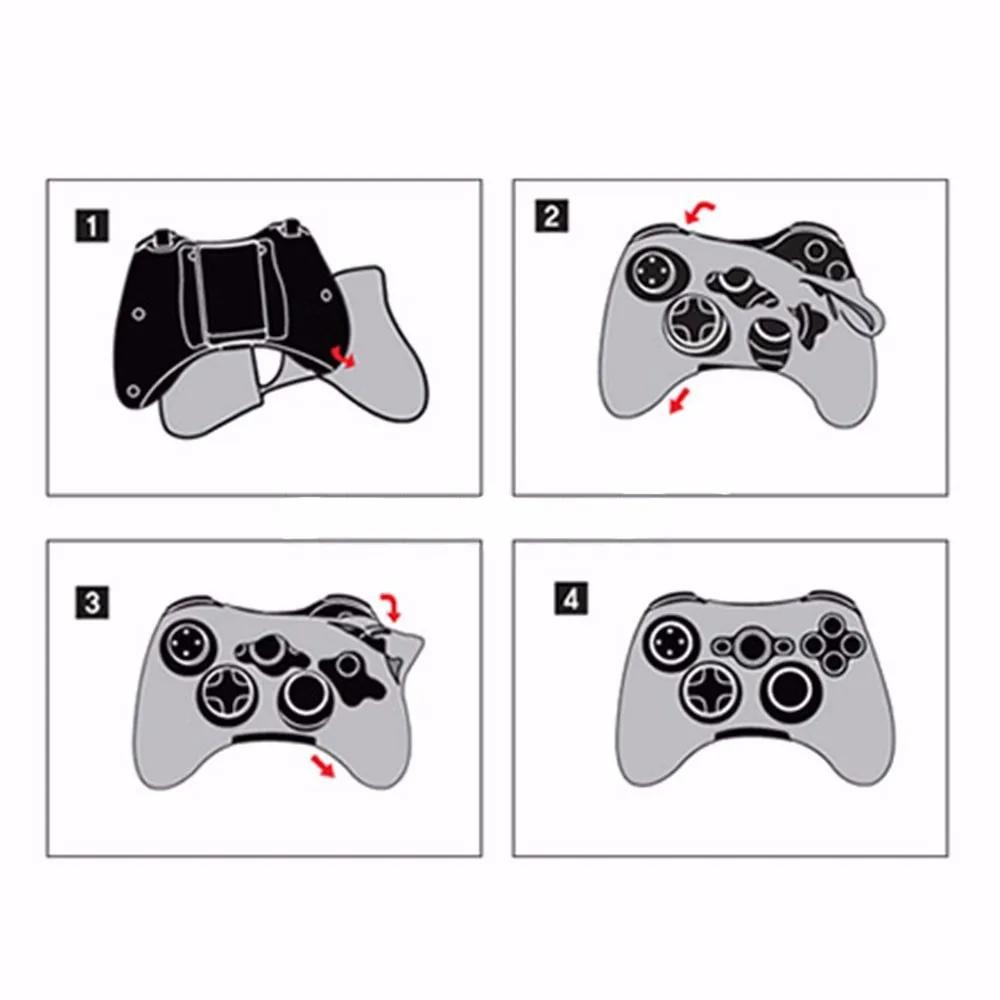 1

2

3

4