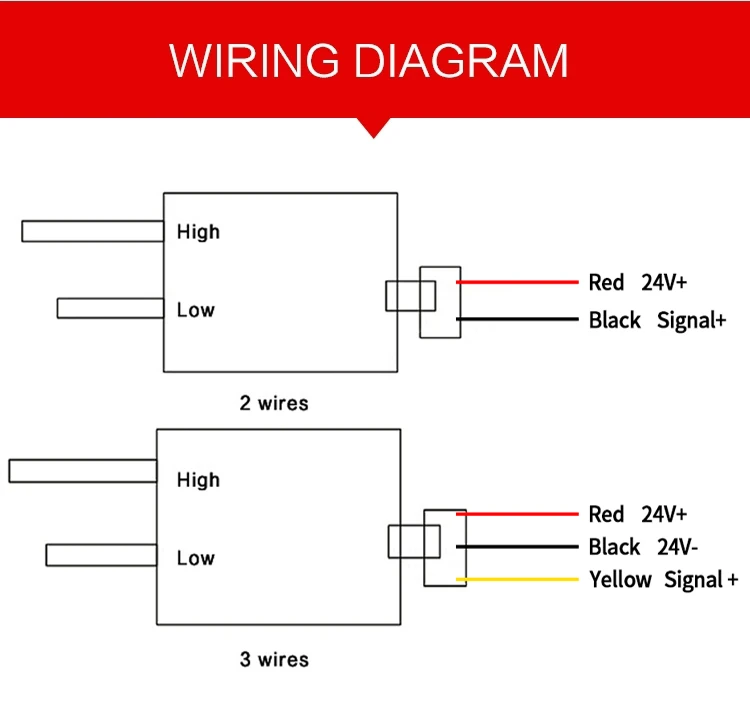 WIRING DIAGRAM

High

Low

Red 24V+

Black Signal+

2 wires

High

Low

Red 24V+

Black 24V-

Yellow Signal +

3 wires