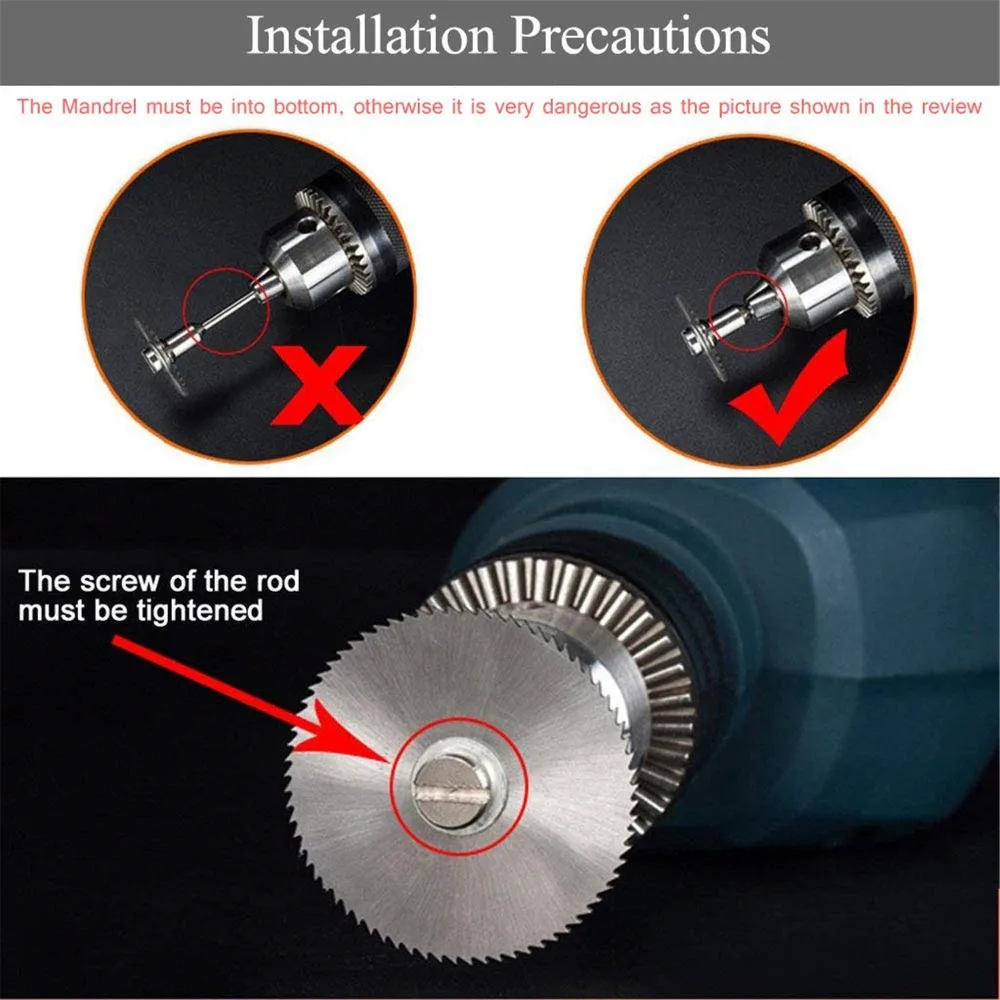 Installation Precautions

The Mandrel must be into bottom, otherwise it is very dangerous as the picture shown in the review

The screw of the rod must be tightened