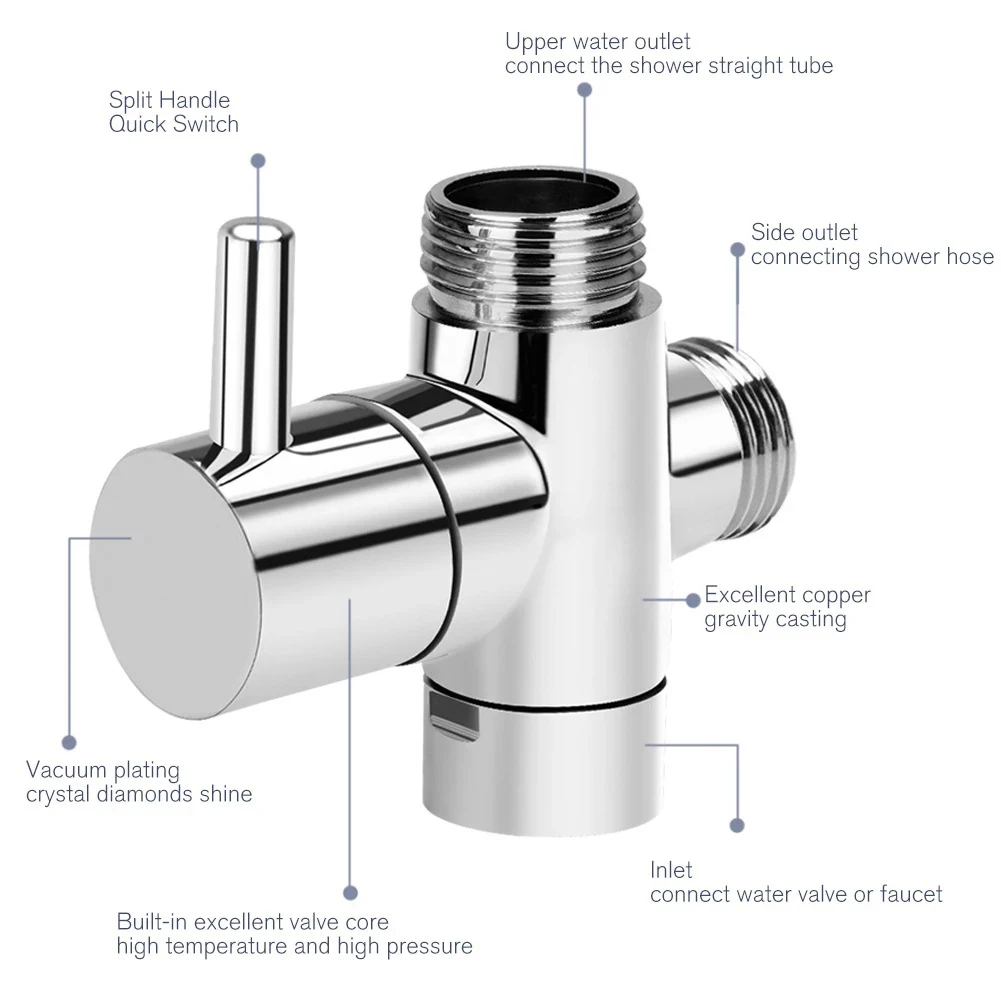 Upper water outlet
connect the shower straight tube

Split Handle
Quick Switch

Side outlet
connecting shower hose

Excellent copper
gravity casting

Vacuum plating
crystal diamonds shine

Inlet
connect water valve or faucet

Built-in excellent valve core
high temperature and high pressure