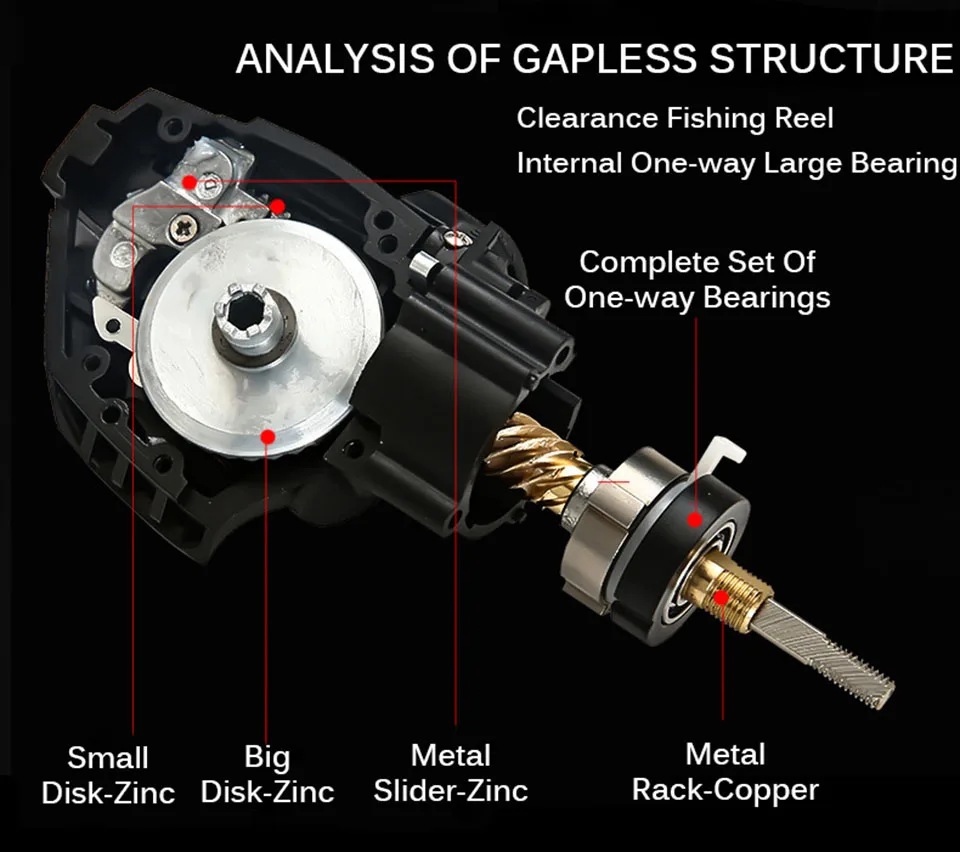 ANALYSIS OF GAPLESS STRUCTURE

Clearance Fishing Reel

Internal One-way Large Bearing

Complete Set Of One-way Bearings

Small Disk-Zinc

Big Disk-Zinc

Metal Slider-Zinc

Metal Rack-Copper