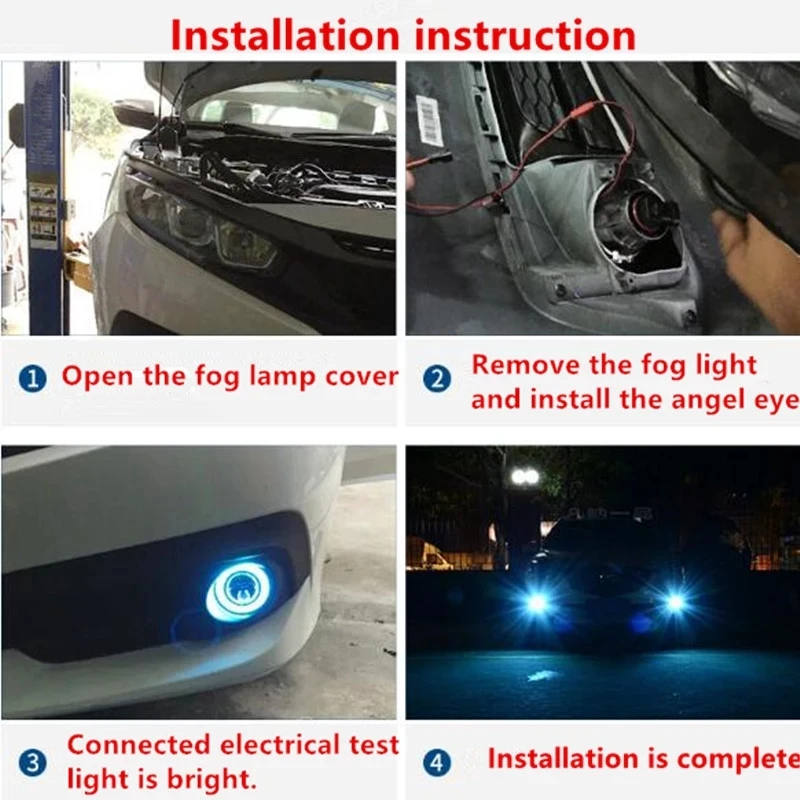 Installation instruction

1 Open the fog lamp cover

2 Remove the fog light and install the angel eye

3 Connected electrical test light is bright.

4 Installation is complete