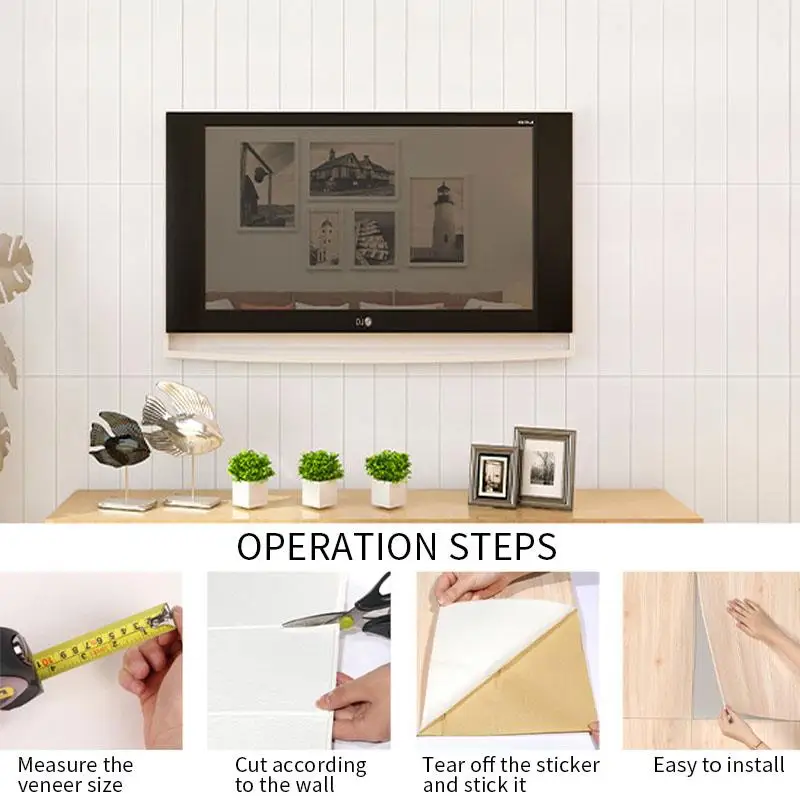 OPERATION STEPS

Measure the veneer size

Cut according to the wall

Tear off the sticker and stick it

Easy to install