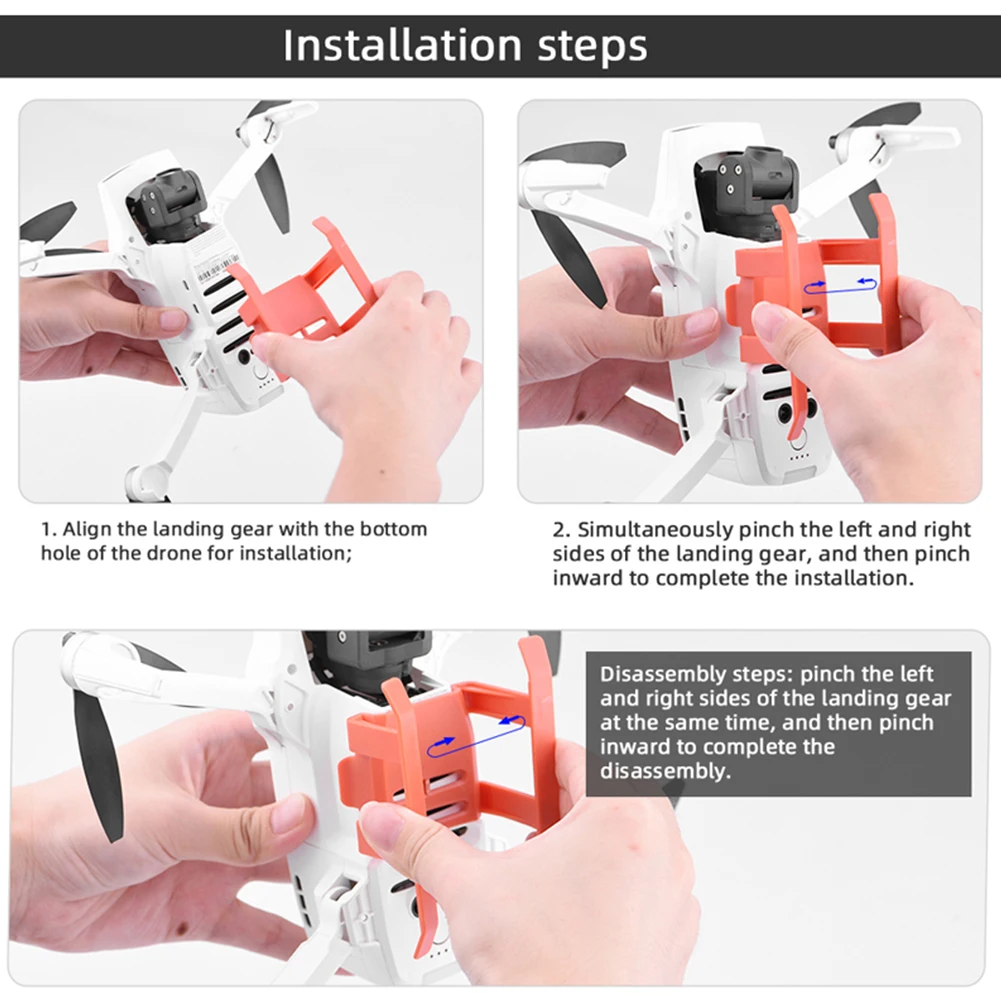 Installation steps

1. Align the landing gear with the bottom hole of the drone for installation;

2. Simultaneously pinch the left and right sides of the landing gear, and then pinch inward to complete the installation.

Disassembly steps: pinch the left and right sides of the landing gear at the same time, and then pinch inward to complete the disassembly.