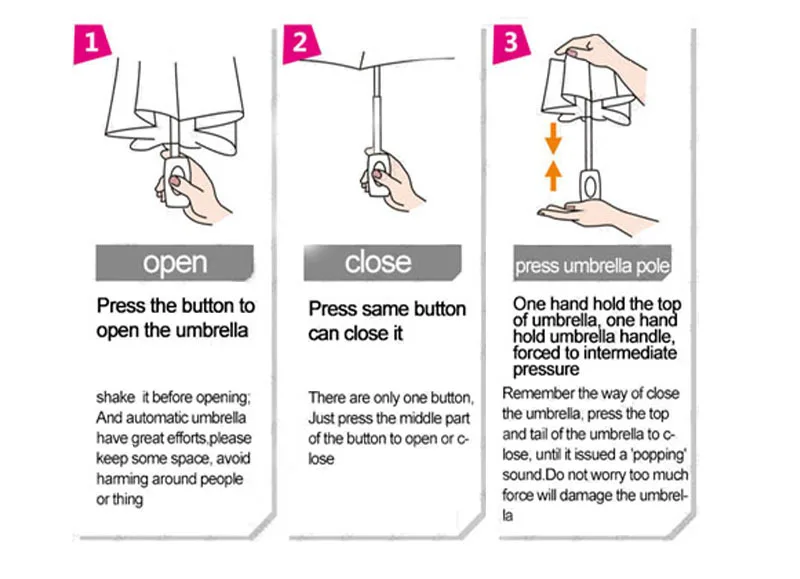 1

open

Press the button to open the umbrella

shake it before opening; And automatic umbrella have great efforts,please keep some space, avoid harming around people or thing

2

close

Press same button can close it

There are only one button, Just press the middle part of the button to open or close

3

press umbrella pole

One hand hold the top of umbrella, one hand hold umbrella handle, forced to intermediate pressure

Remember the way of close the umbrella, press the top and tail of the umbrella to close, until it issued a 'popping' sound.Do not worry too much force will damage the umbrella