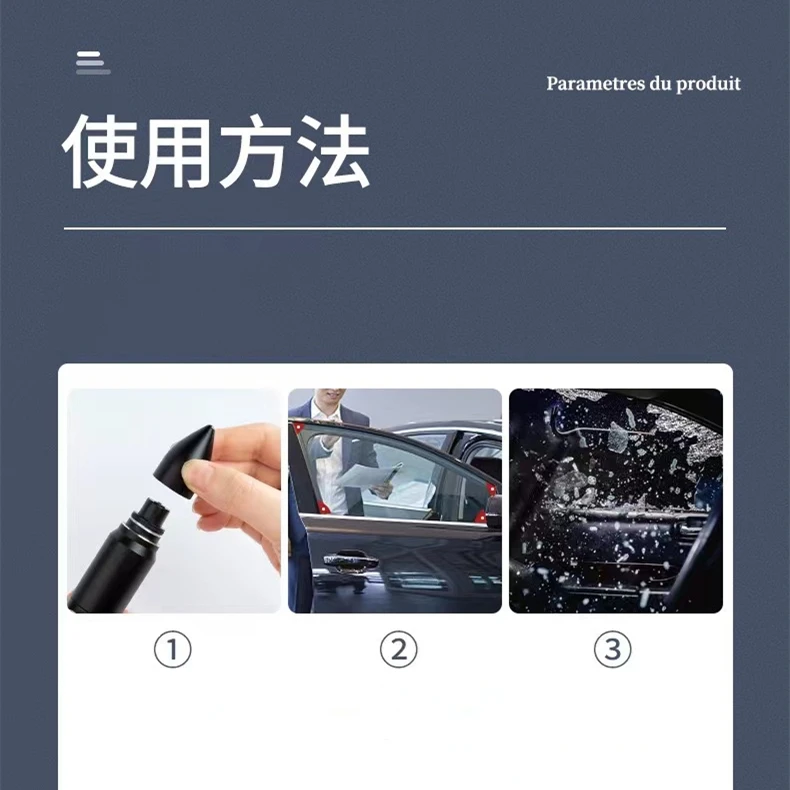 Parametres du produit

使用方法

①

②

③