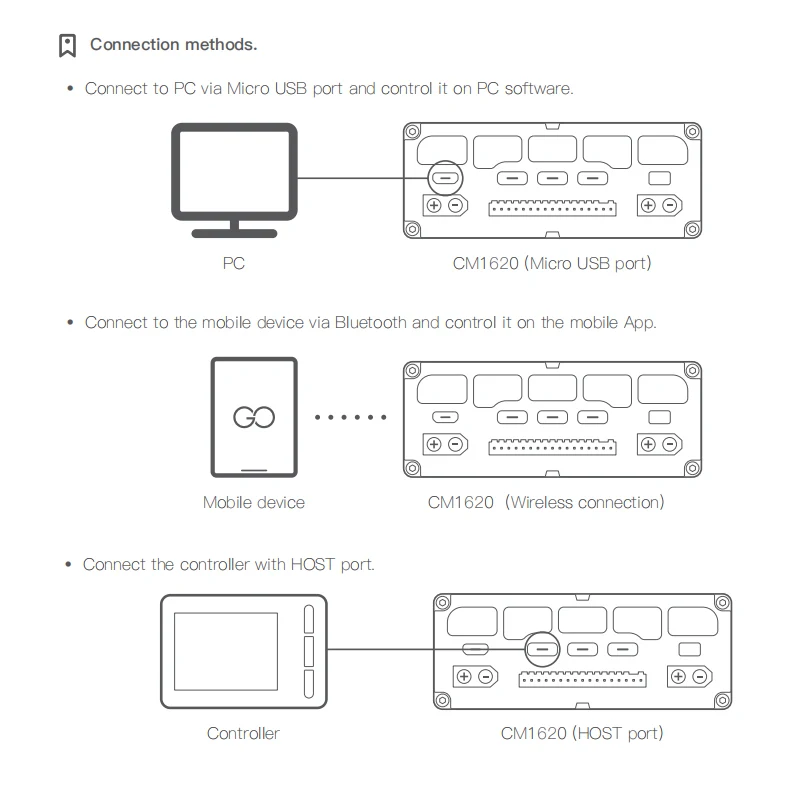 Connection methods.

• Connect to PC via Micro USB port and control it on PC software.

PC

CM1620 (Micro USB port)

• Connect to the mobile device via Bluetooth and control it on the mobile App.

GO

Mobile device

CM1620 (Wireless connection)

• Connect the controller with HOST port.

Controller

CM1620 (HOST port)