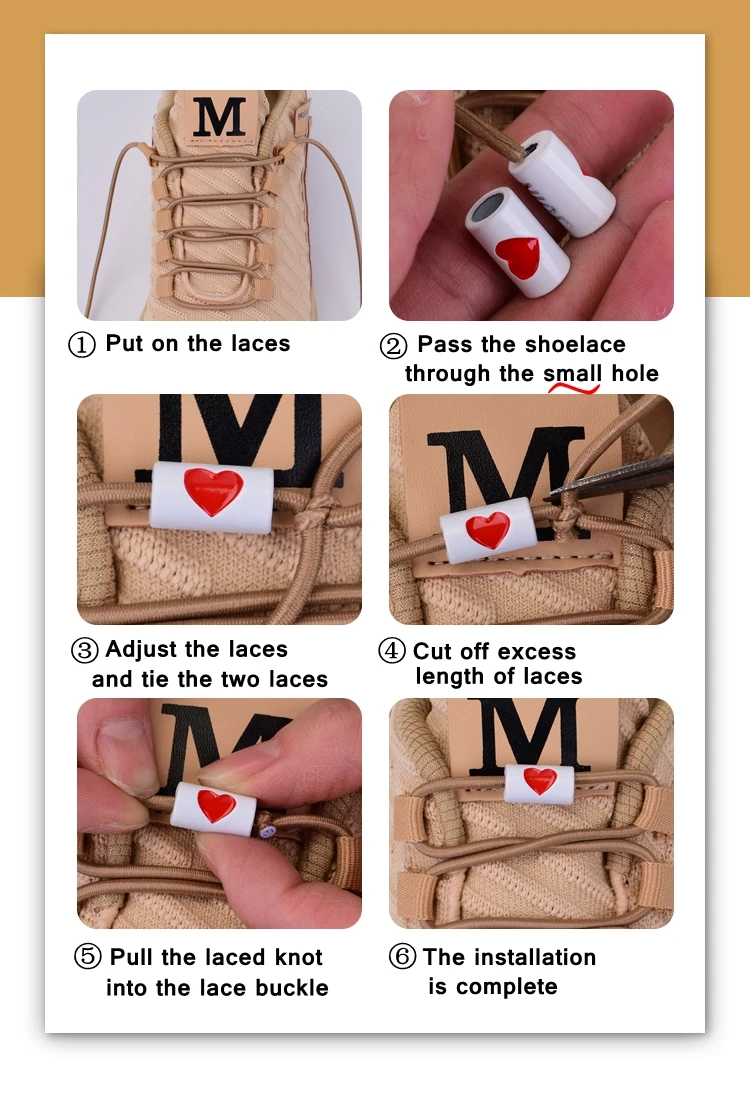 M

① Put on the laces

② Pass the shoelace through the small hole

M

③ Adjust the laces and tie the two laces

M

④ Cut off excess length of laces

M

⑤ Pull the laced knot into the lace buckle

M

⑥ The installation is complete