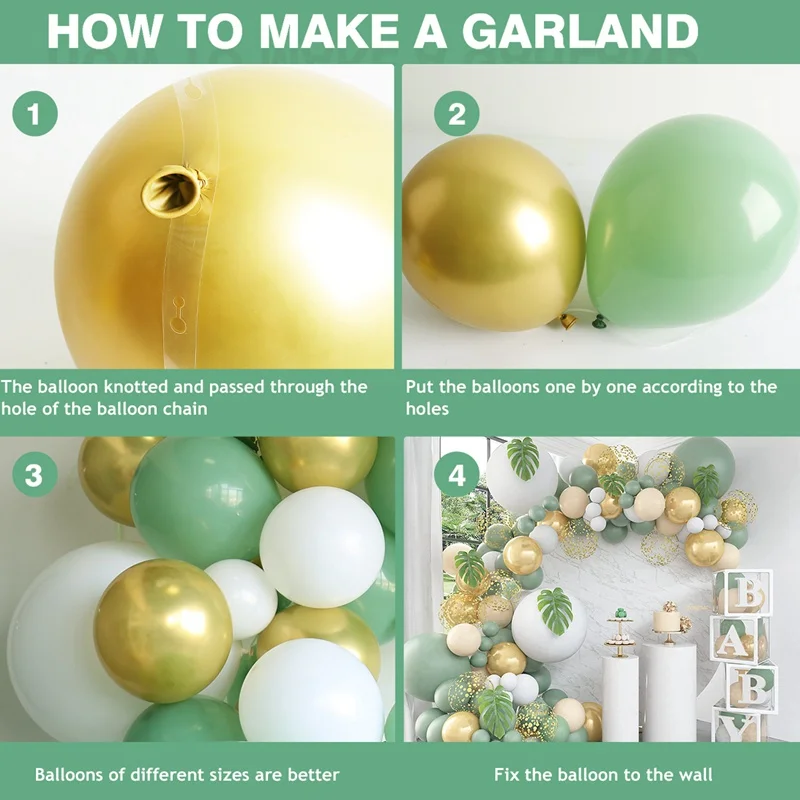 HOW TO MAKE A GARLAND

1

The balloon knotted and passed through the hole of the balloon chain

2

Put the balloons one by one according to the holes

3

Balloons of different sizes are better

4

B
A
B
Y

Fix the balloon to the wall