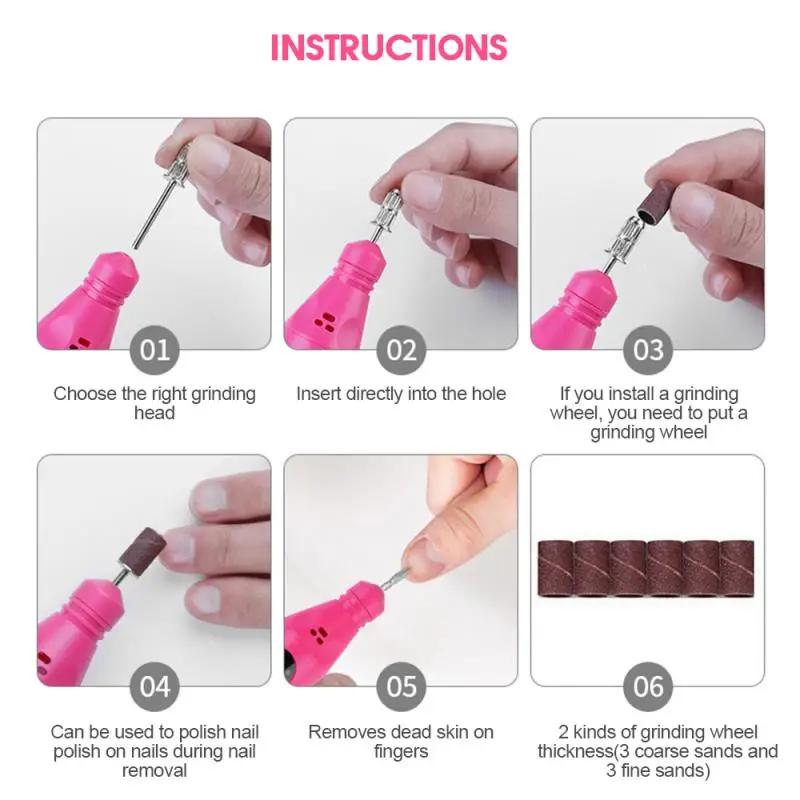 INSTRUCTIONS

01

Choose the right grinding head

02

Insert directly into the hole

03

If you install a grinding wheel, you need to put a grinding wheel

04

Can be used to polish nail polish on nails during nail removal

05

Removes dead skin on fingers

06

2 kinds of grinding wheel thickness(3 coarse sands and 3 fine sands)