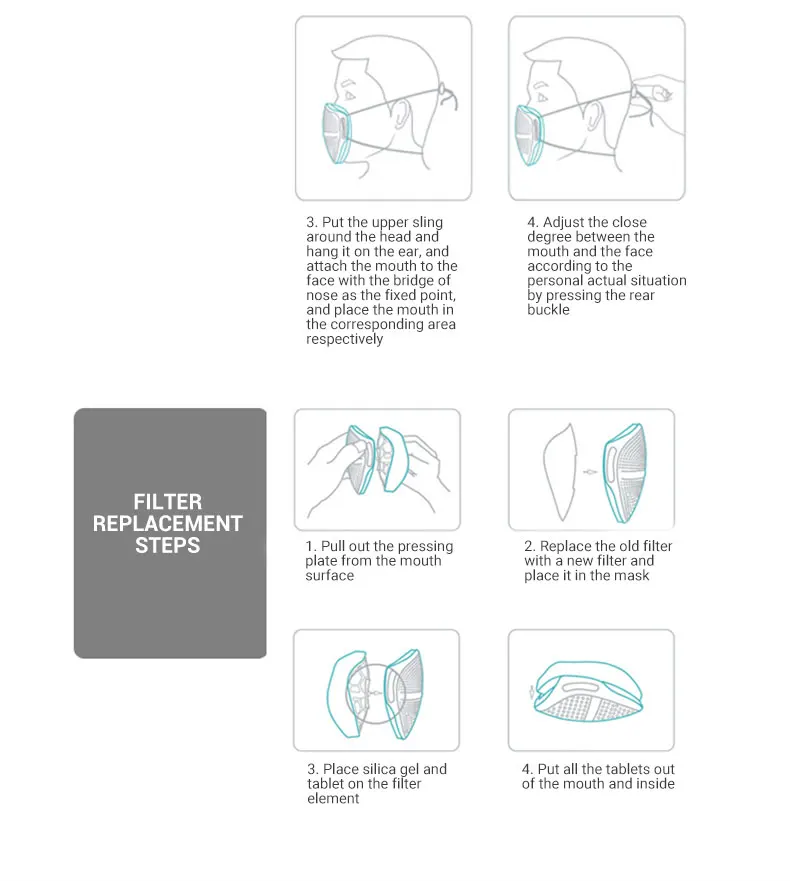 3. Put the upper sling around the head and hang it on the ear, and attach the mouth to the face with the bridge of nose as the fixed point, and place the mouth in the corresponding area respectively

4. Adjust the close degree between the mouth and the face according to the personal actual situation by pressing the rear buckle

FILTER REPLACEMENT STEPS

1. Pull out the pressing plate from the mouth surface

2. Replace the old filter with a new filter and place it in the mask

3. Place silica gel and tablet on the filter element

4. Put all the tablets out of the mouth and inside