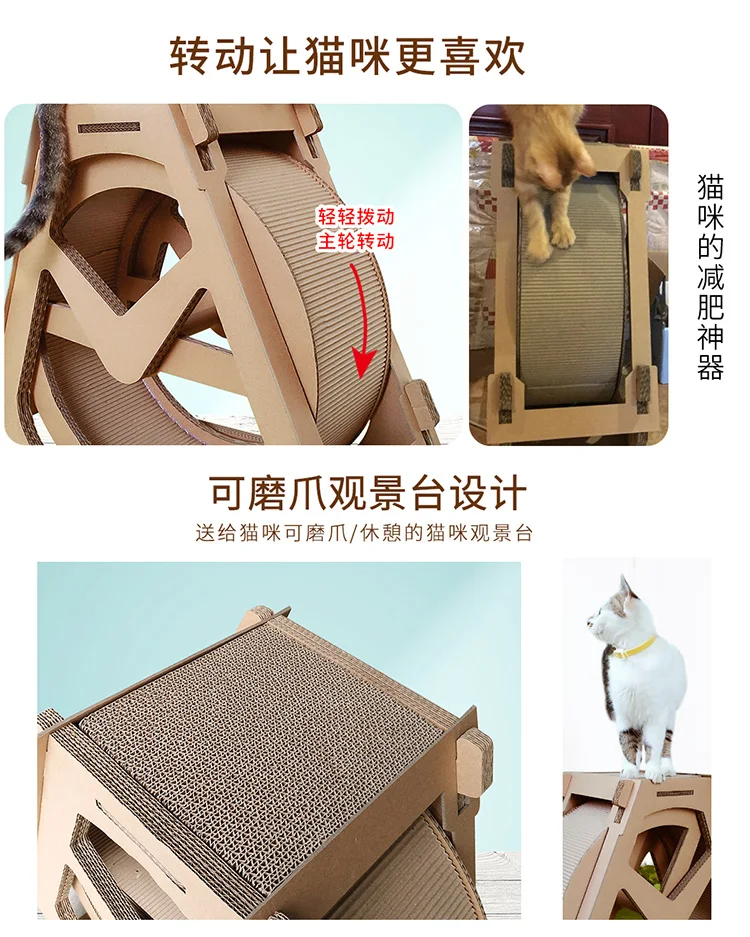 转动让猫咪更喜欢

轻轻拨动
主轮转动

猫咪的减肥神器

可磨爪观景台设计

送给猫咪可磨爪/休憩的猫咪观景台