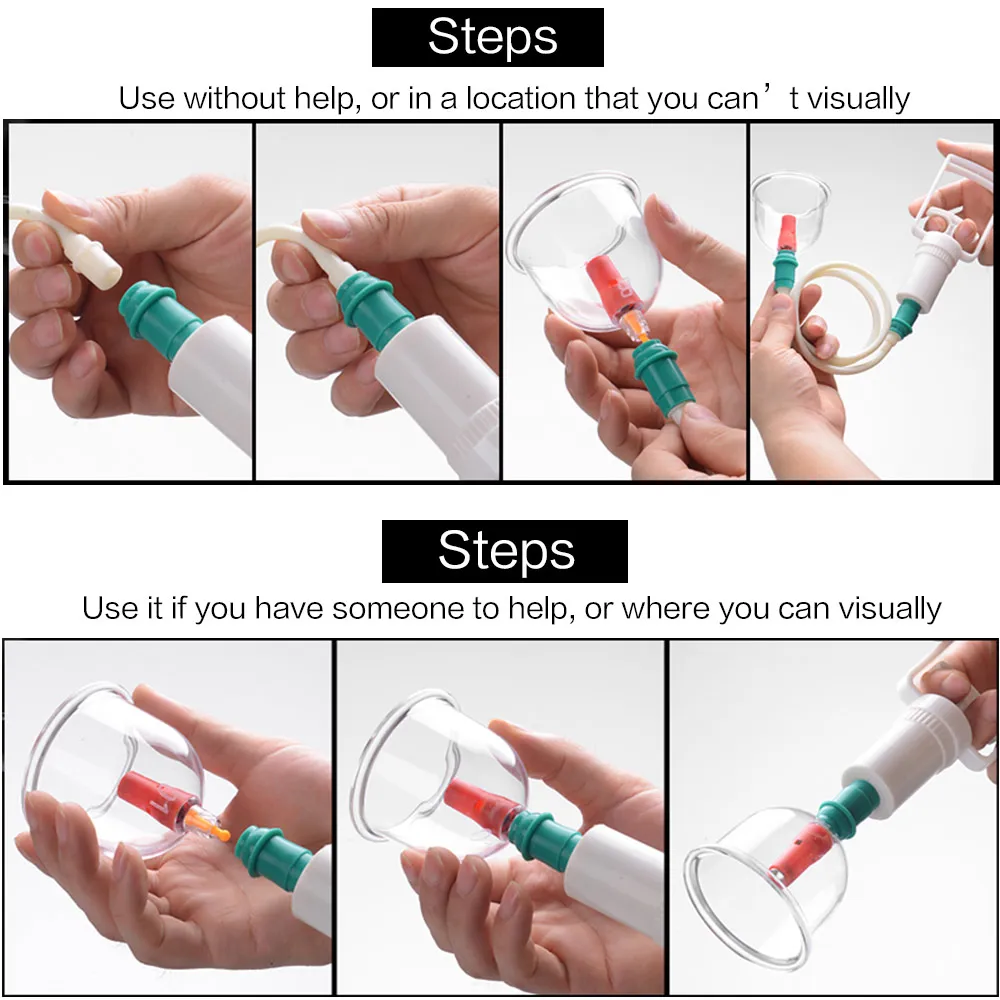 Steps

Use without help, or in a location that you can’t visually

Steps

Use it if you have someone to help, or where you can visually