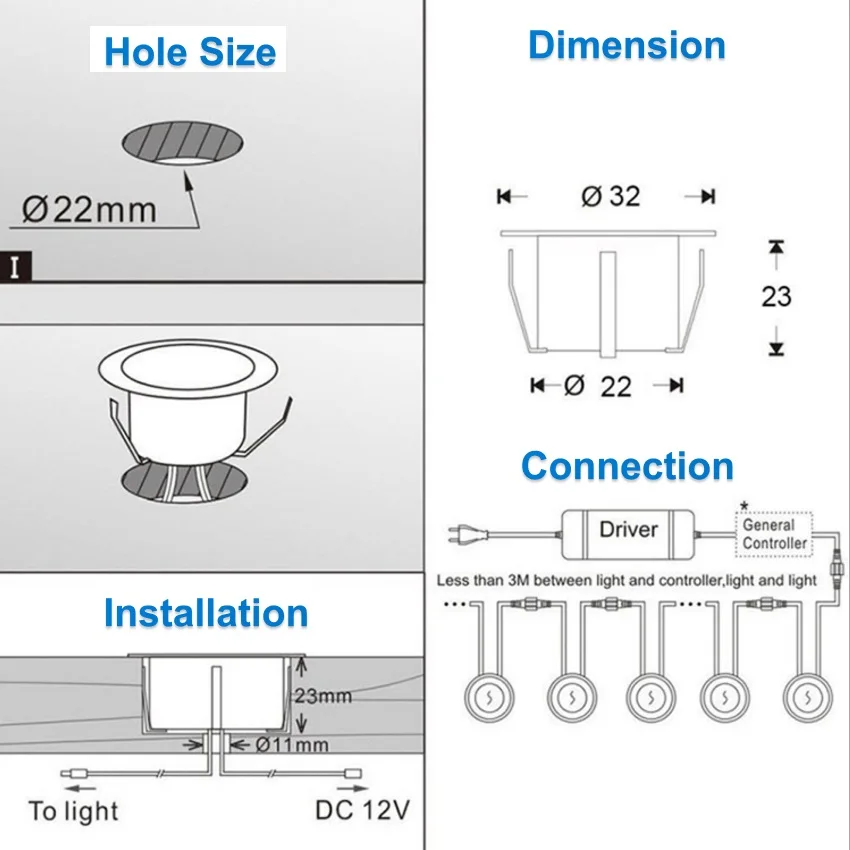 Hole Size

Ø22mm

I

Installation

23mm

Ø11mm

To light

DC 12V

Dimension

Ø 32

23

Ø 22

Connection

Driver

*
General
Controller

Less than 3M between light and controller,light and light