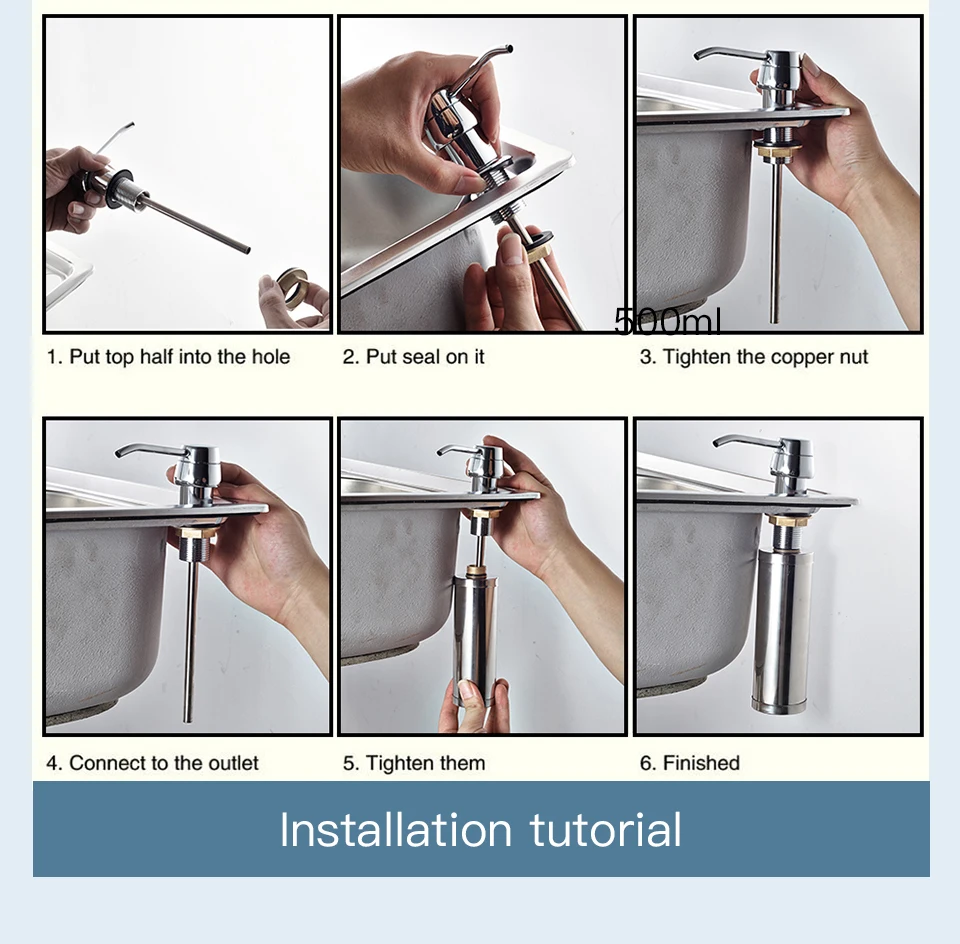 500ml

1. Put top half into the hole

2. Put seal on it

3. Tighten the copper nut

4. Connect to the outlet

5. Tighten them

6. Finished

Installation tutorial