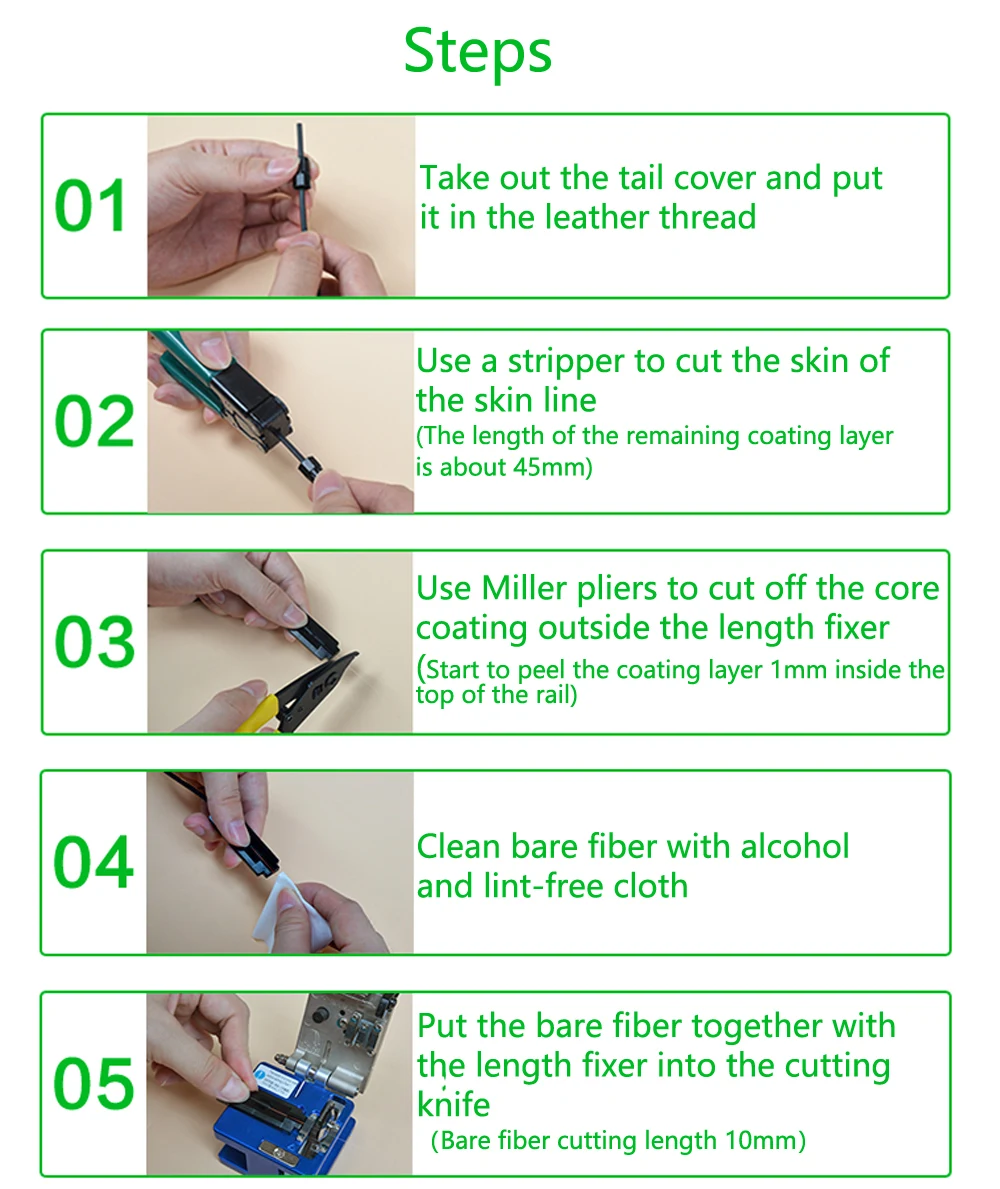 Steps

01

Take out the tail cover and put it in the leather thread

02

Use a stripper to cut the skin of the skin line
(The length of the remaining coating layer is about 45mm)

03

Use Miller pliers to cut off the core coating outside the length fixer
(Start to peel the coating layer 1mm inside the top of the rail)

04

Clean bare fiber with alcohol and lint-free cloth

05

Put the bare fiber together with the length fixer into the cutting knife
(Bare fiber cutting length 10mm)