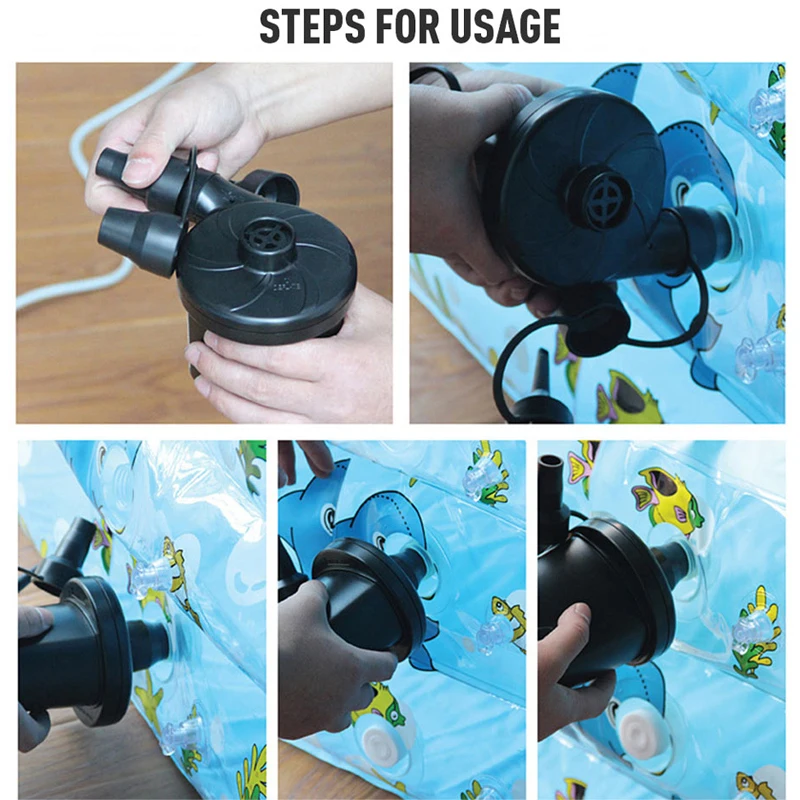 STEPS FOR USAGE