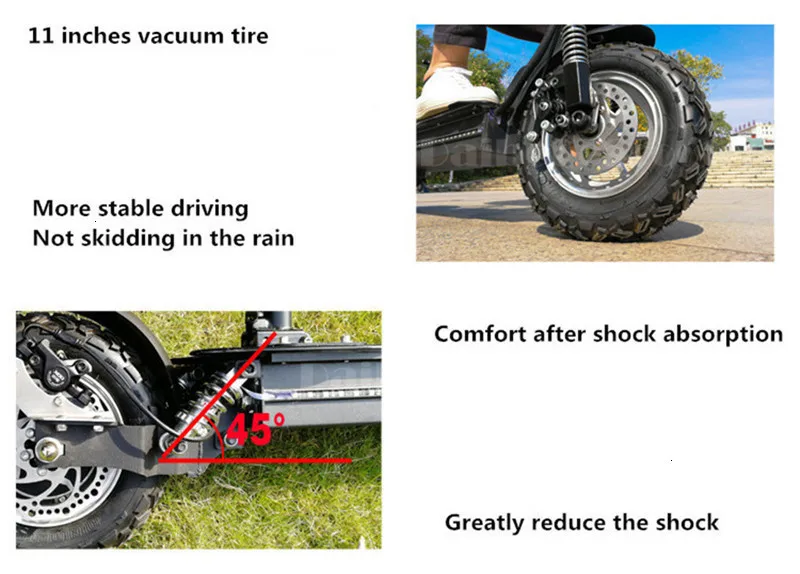 11 inches vacuum tire

More stable driving
Not skidding in the rain

45°

Comfort after shock absorption

Greatly reduce the shock