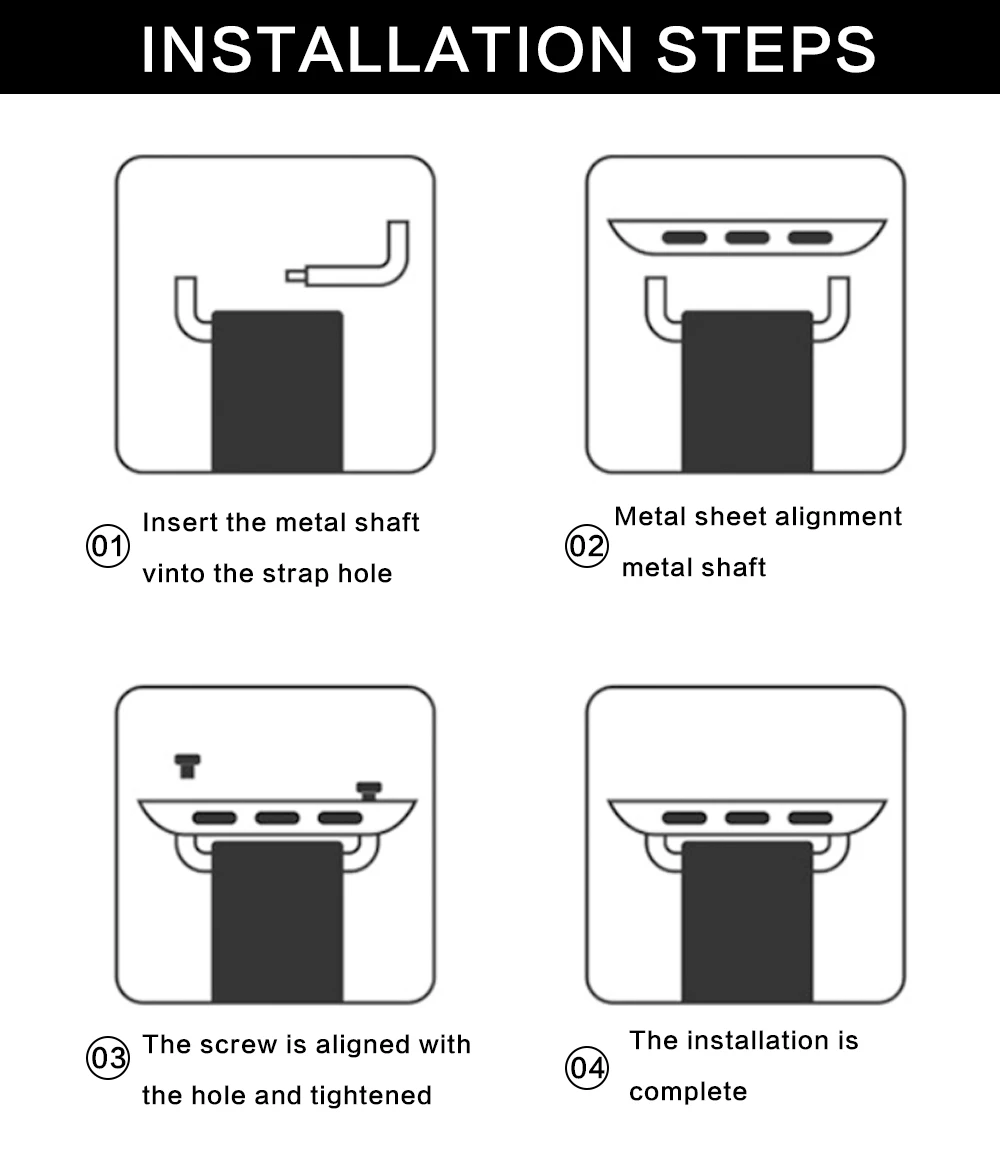 INSTALLATION STEPS

01 Insert the metal shaft vinto the strap hole

02 Metal sheet alignment metal shaft

03 The screw is aligned with the hole and tightened

04 The installation is complete