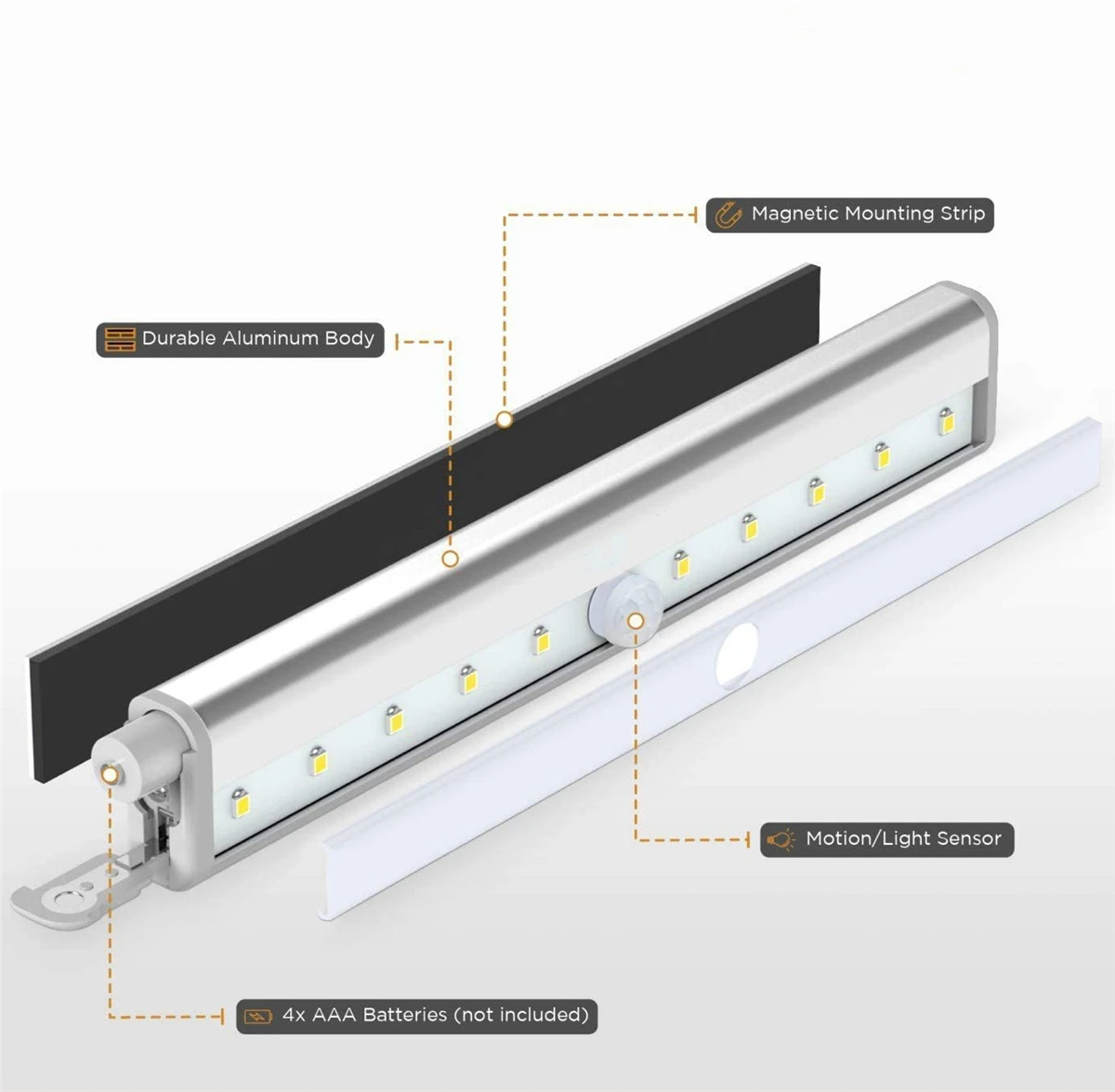 Magnetic Mounting Strip

Durable Aluminum Body

Motion/Light Sensor

4x AAA Batteries (not included)