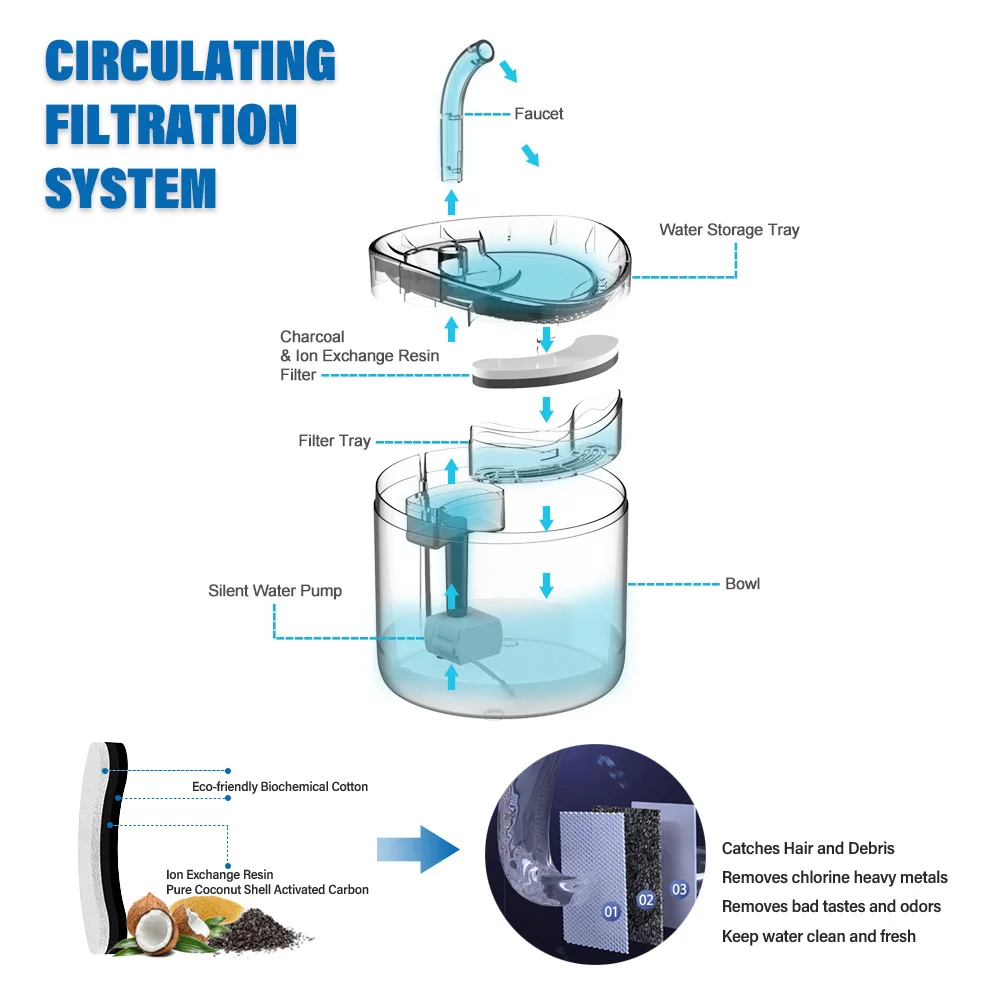 CIRCULATING FILTRATION SYSTEM

Faucet

Water Storage Tray

Charcoal & Ion Exchange Resin Filter

Filter Tray

Silent Water Pump

Bowl

Eco-friendly Biochemical Cotton

Ion Exchange Resin
Pure Coconut Shell Activated Carbon

01 02 03

Catches Hair and Debris
Removes chlorine heavy metals
Removes bad tastes and odors
Keep water clean and fresh