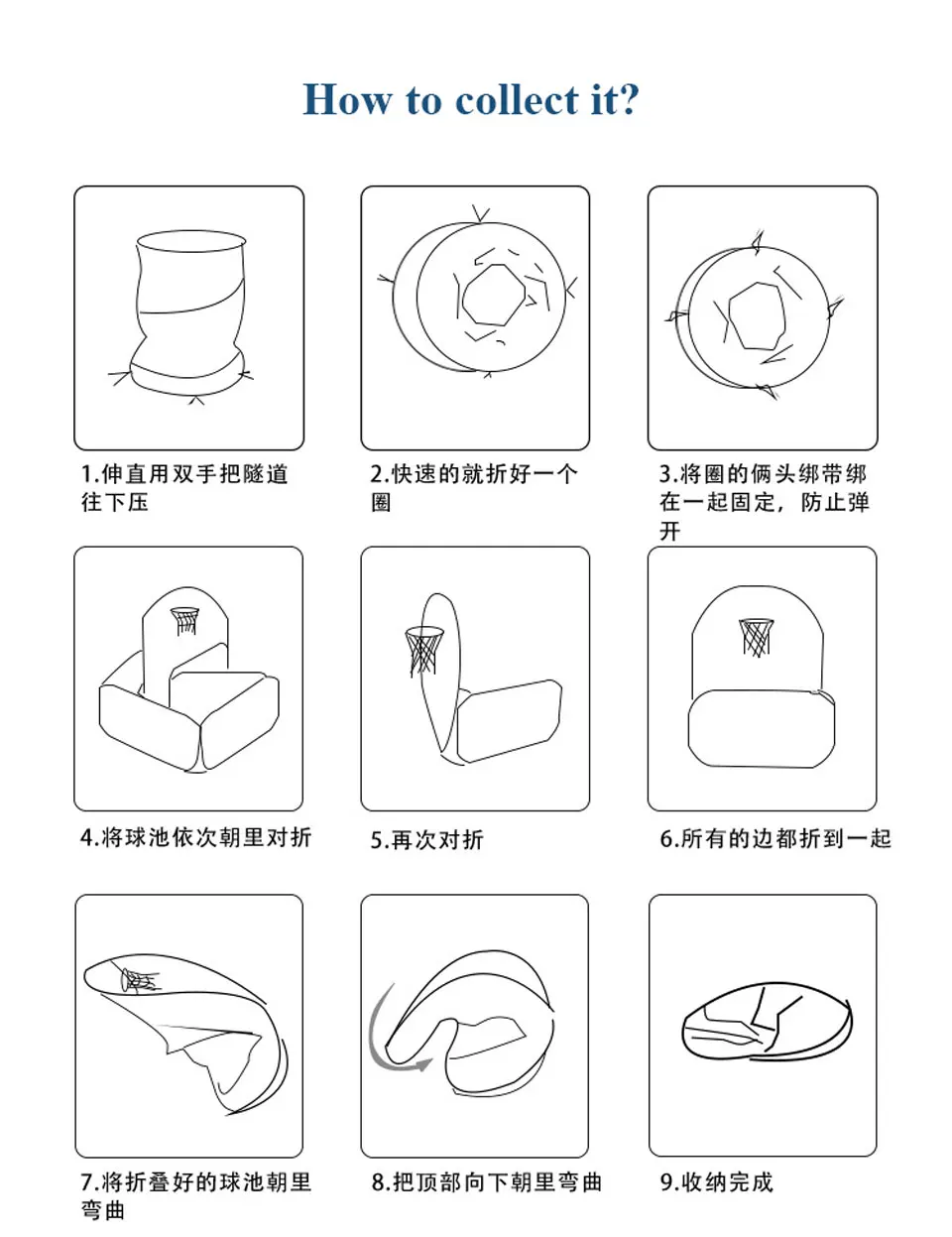 How to collect it?

1.伸直用双手把隧道往下压

2.快速的就折好一个圈

3.将圈的俩头绑带绑在一起固定，防止弹开

4.将球池依次朝里对折

5.再次对折

6.所有的边都折到一起

7.将折叠好的球池朝里弯曲

8.把顶部向下朝里弯曲

9.收纳完成