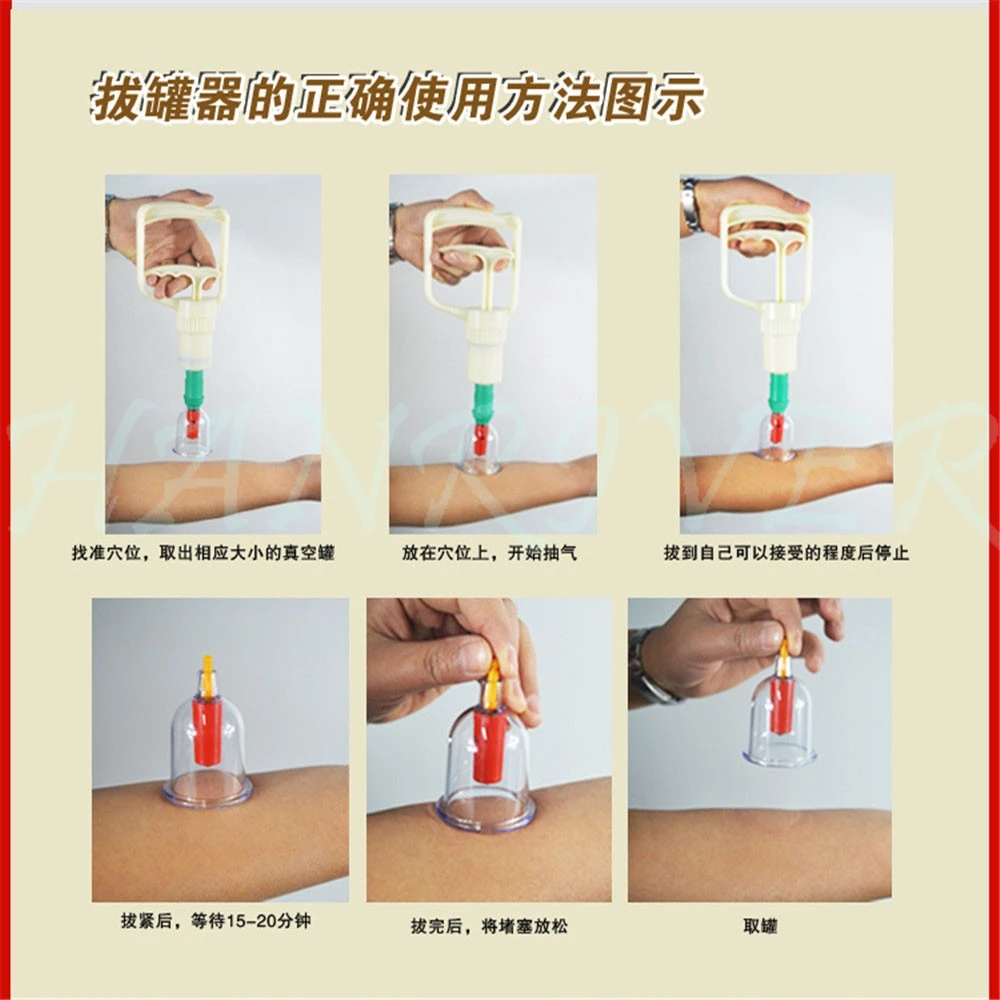 拔罐器的正确使用方法图示

HANRIVER

找准穴位，取出相应大小的真空罐

放在穴位上，开始抽气

拔到自己可以接受的程度后停止

拔紧后，等待15-20分钟

拔完后，将堵塞放松

取罐