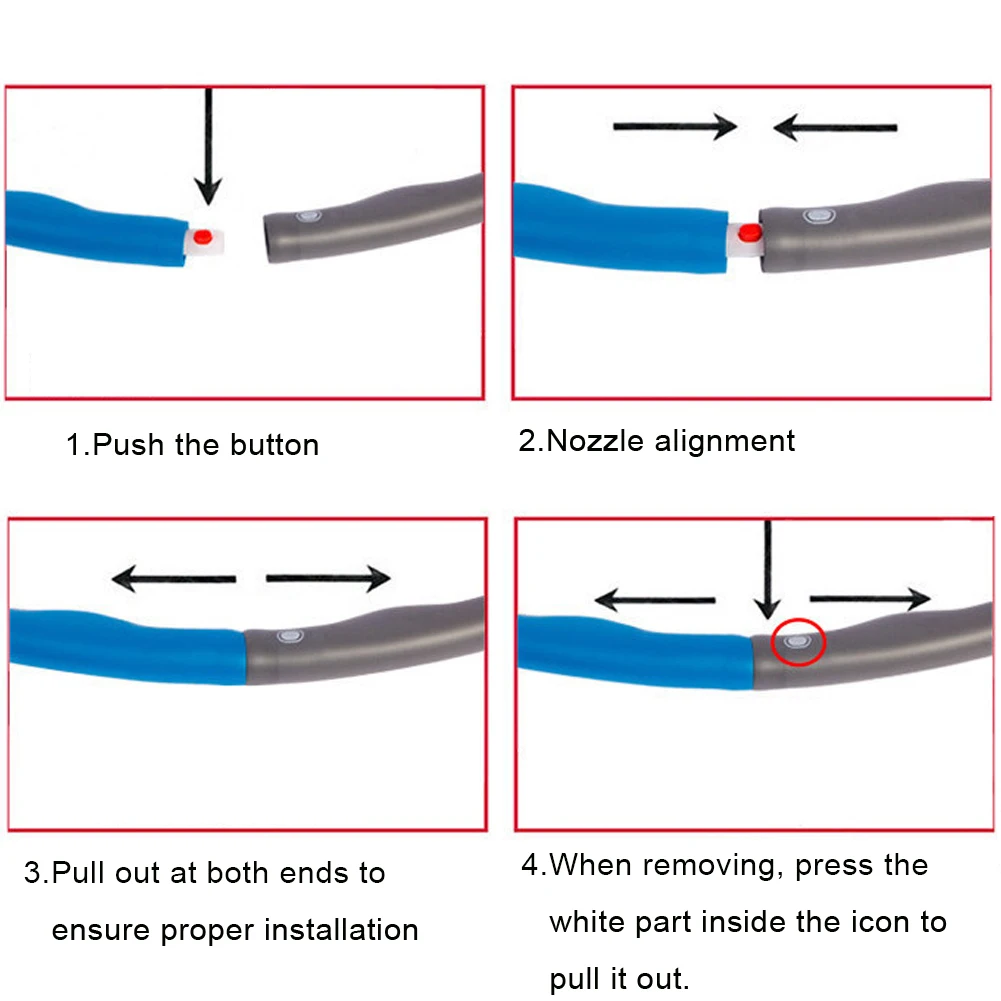 1.Push the button

2.Nozzle alignment

3.Pull out at both ends to ensure proper installation

4.When removing, press the white part inside the icon to pull it out.