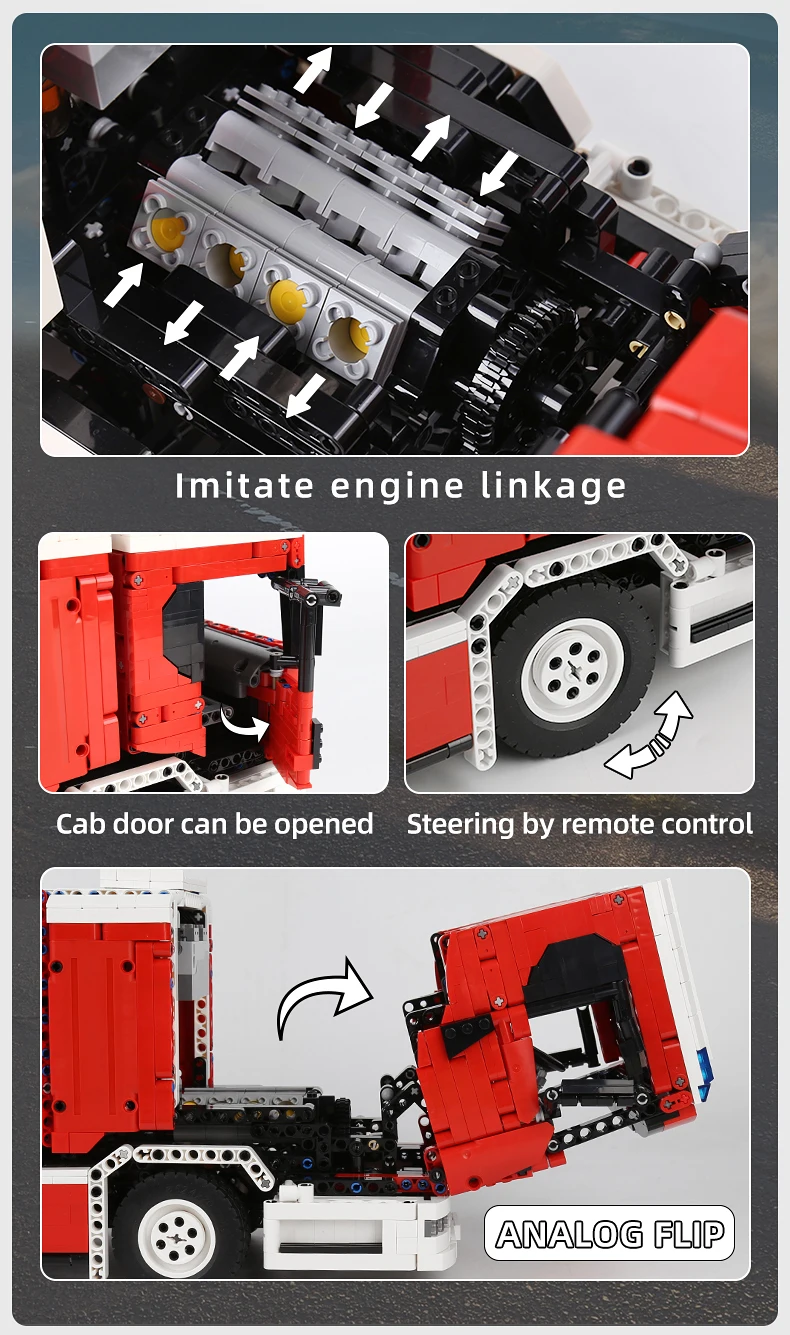 Imitate engine linkage

Cab door can be opened

Steering by remote control

ANALOG FLIP