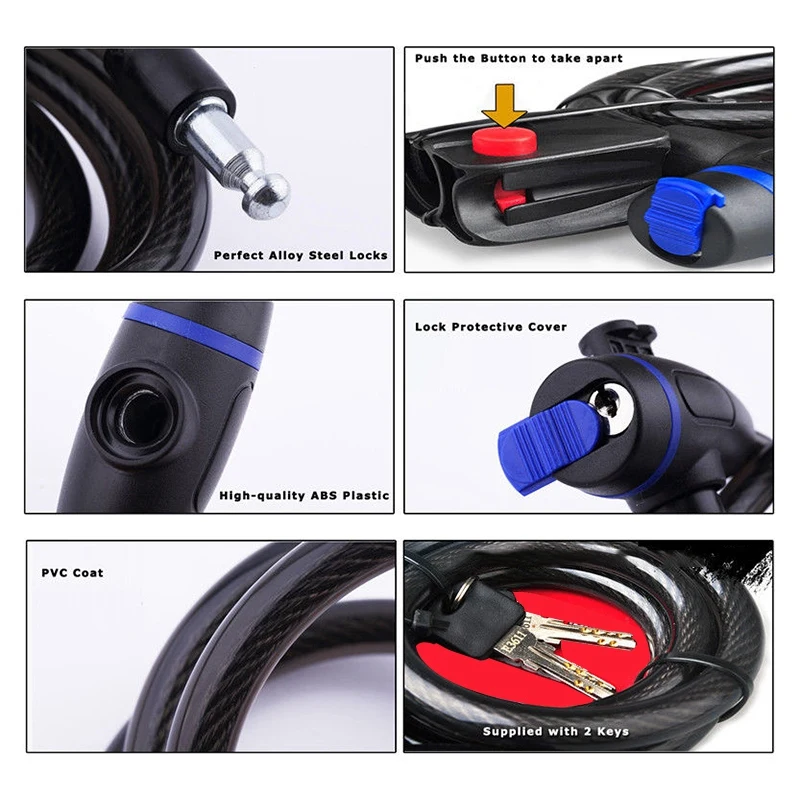 Perfect Alloy Steel Locks

Push the Button to take apart

High-quality ABS Plastic

Lock Protective Cover

PVC Coat

E3611

Supplied with 2 Keys