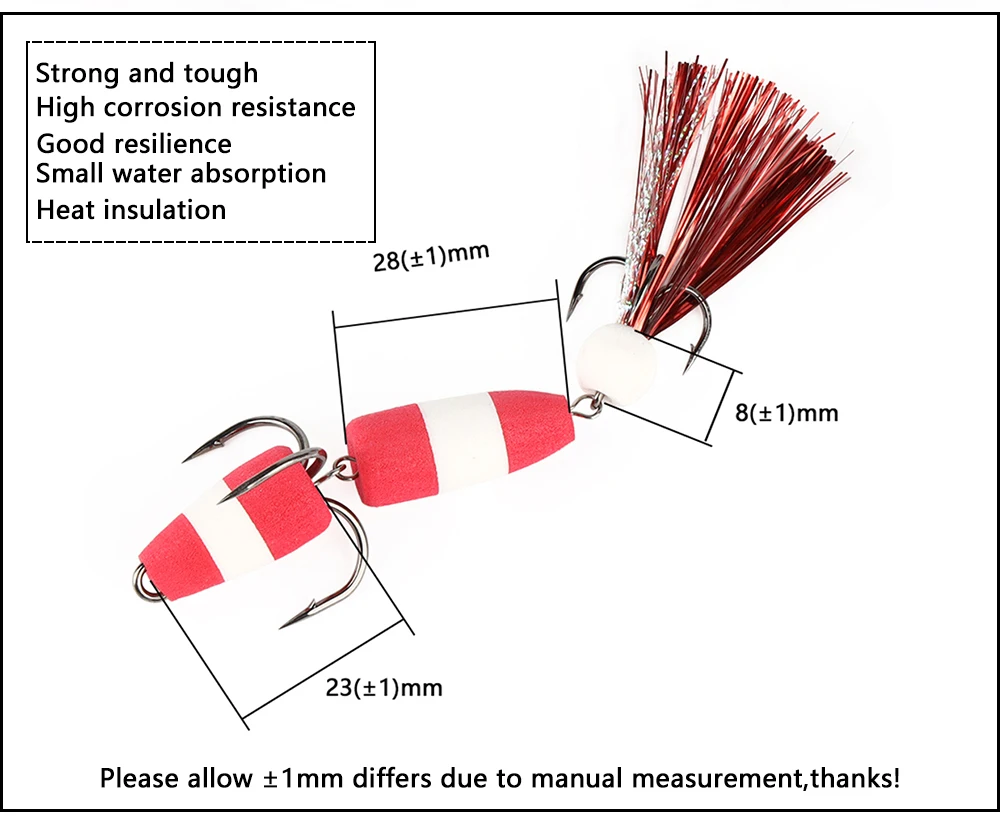 Strong and tough
High corrosion resistance
Good resilience
Small water absorption
Heat insulation

28(±1)mm

8(±1)mm

23(±1)mm

Please allow ±1mm differs due to manual measurement,thanks!