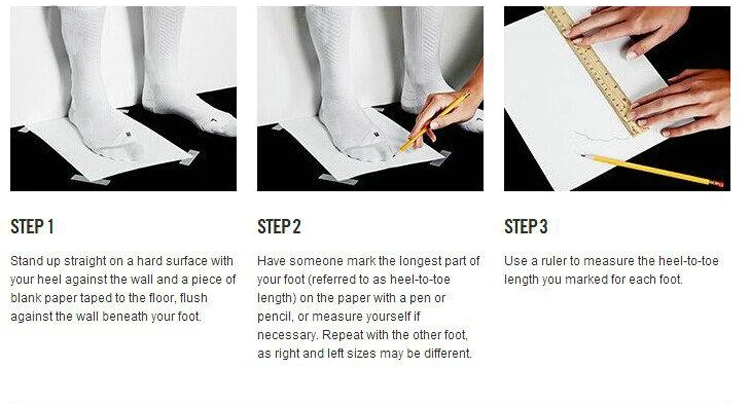 STEP 1

Stand up straight on a hard surface with your heel against the wall and a piece of blank paper taped to the floor, flush against the wall beneath your foot.

STEP 2

Have someone mark the longest part of your foot (referred to as heel-to-toe length) on the paper with a pen or pencil, or measure yourself if necessary. Repeat with the other foot, as right and left sizes may be different.

STEP 3

Use a ruler to measure the heel-to-toe length you marked for each foot.