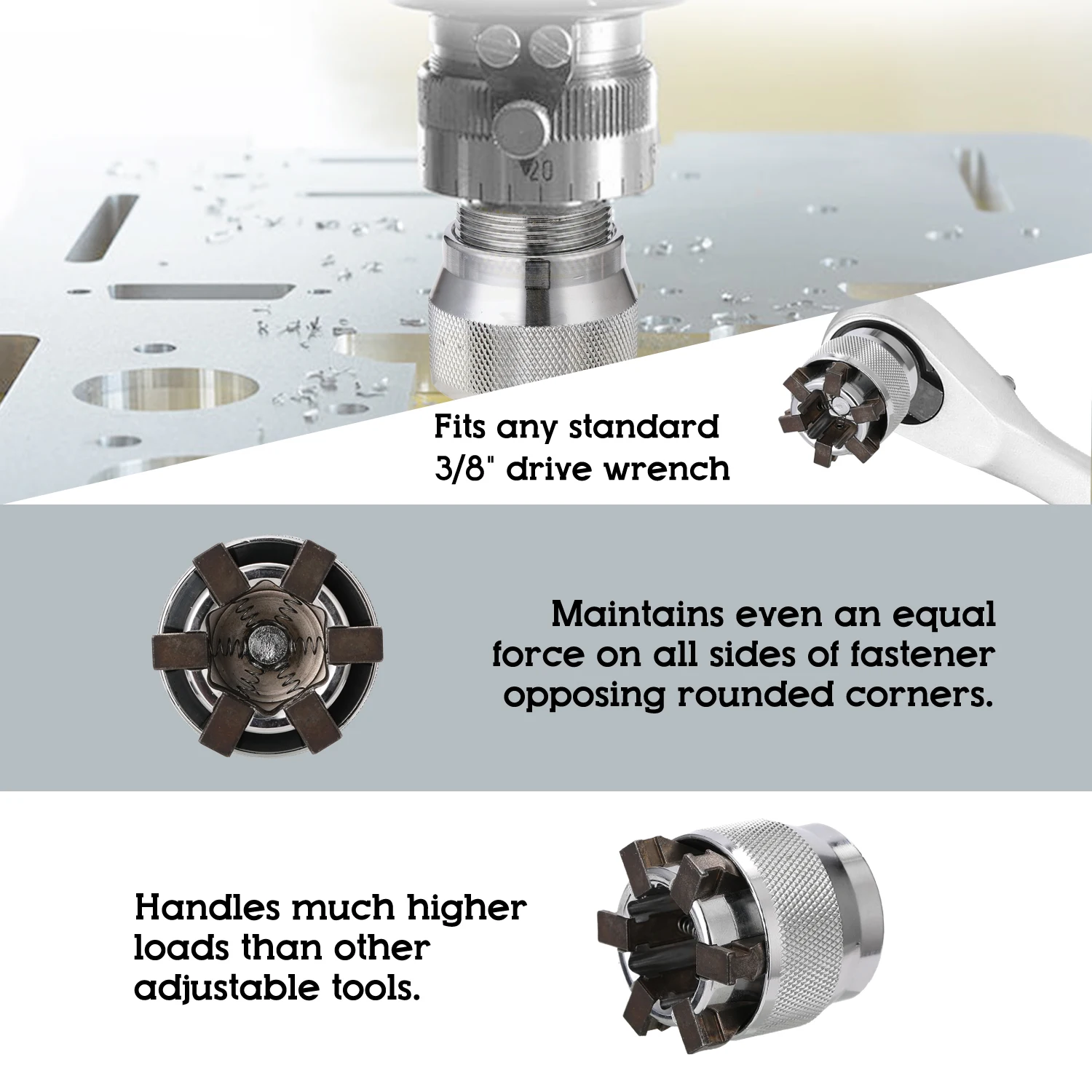 20

Fits any standard 3/8" drive wrench

Maintains even an equal force on all sides of fastener opposing rounded corners.

Handles much higher loads than other adjustable tools.