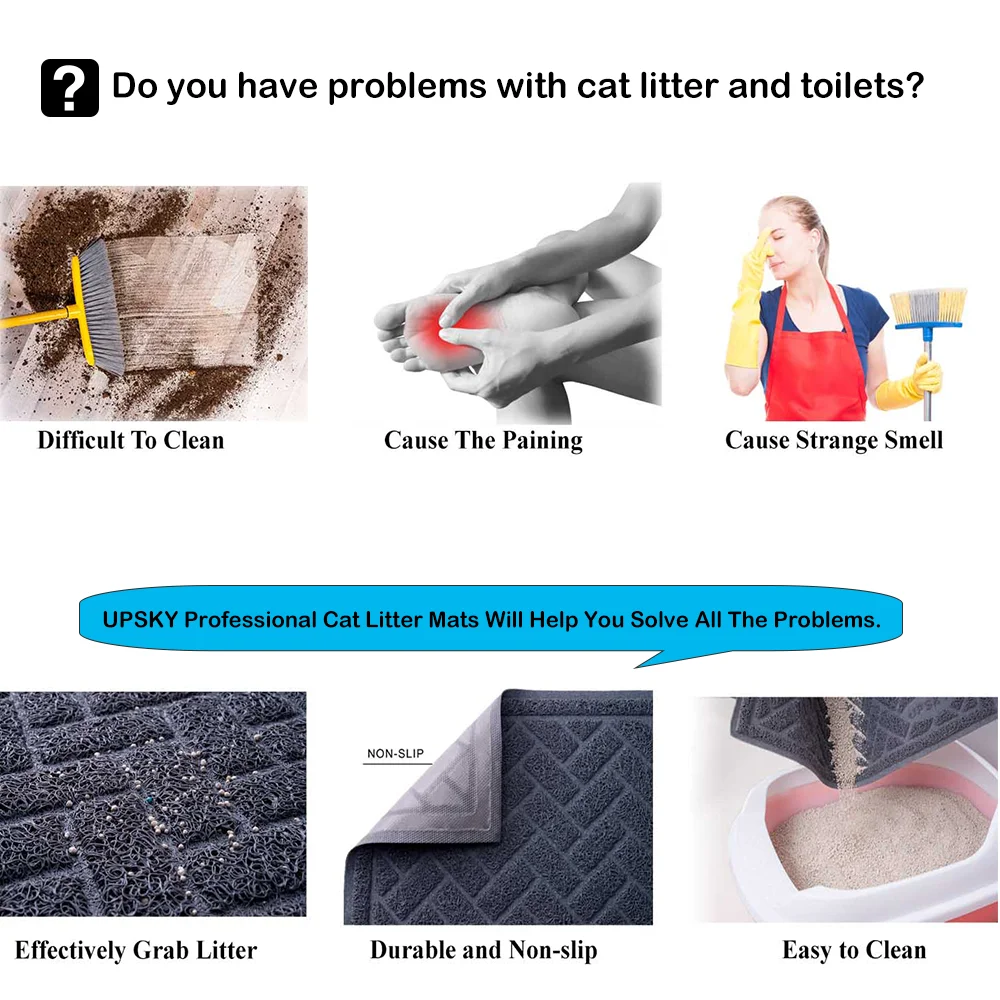 ? Do you have problems with cat litter and toilets?

Difficult To Clean

Cause The Paining

Cause Strange Smell

UPSKY Professional Cat Litter Mats Will Help You Solve All The Problems.

NON-SLIP

Effectively Grab Litter

Durable and Non-slip

Easy to Clean