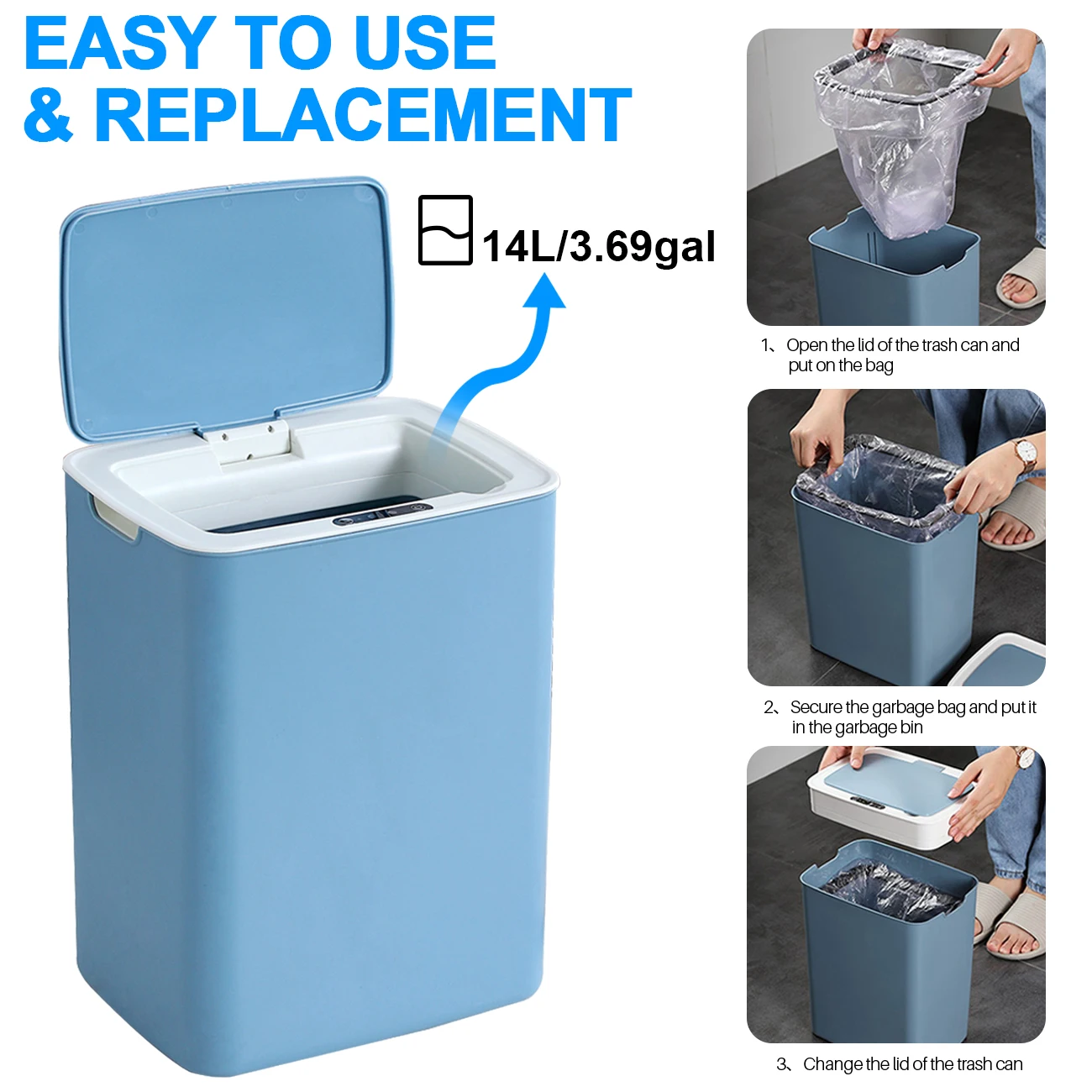 EASY TO USE
& REPLACEMENT

14L/3.69gal

1、Open the lid of the trash can and put on the bag

2、Secure the garbage bag and put it in the garbage bin

3、Change the lid of the trash can