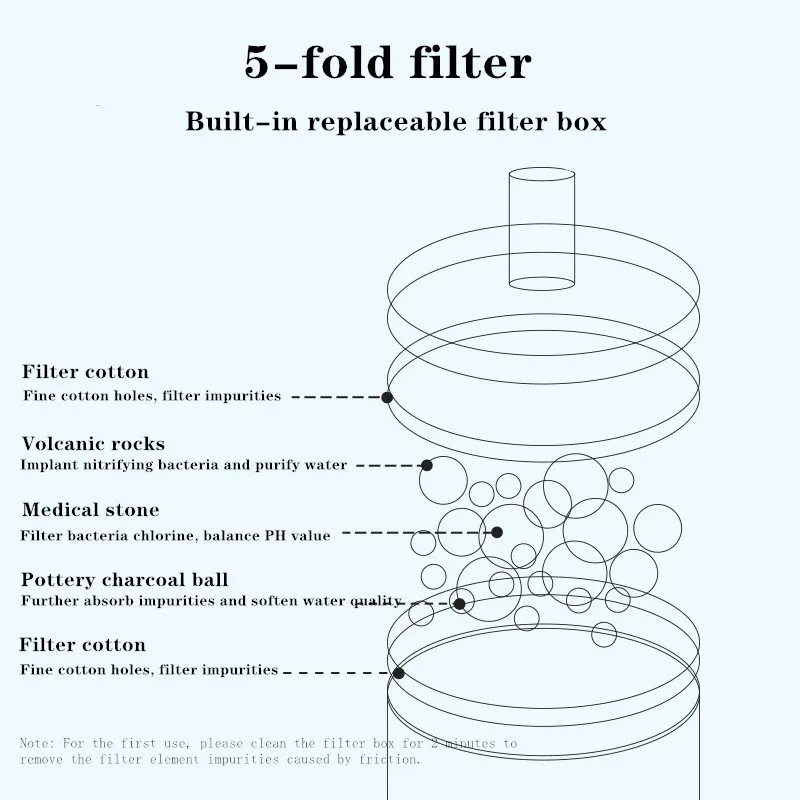 5-fold filter

Built-in replaceable filter box

Filter cotton
Fine cotton holes, filter impurities

Volcanic rocks
Implant nitrifying bacteria and purify water

Medical stone
Filter bacteria chlorine, balance PH value

Pottery charcoal ball
Further absorb impurities and soften water quality

Filter cotton
Fine cotton holes, filter impurities

Note: For the first use, please clean the filter box for 2 minutes to remove the filter element impurities caused by friction.