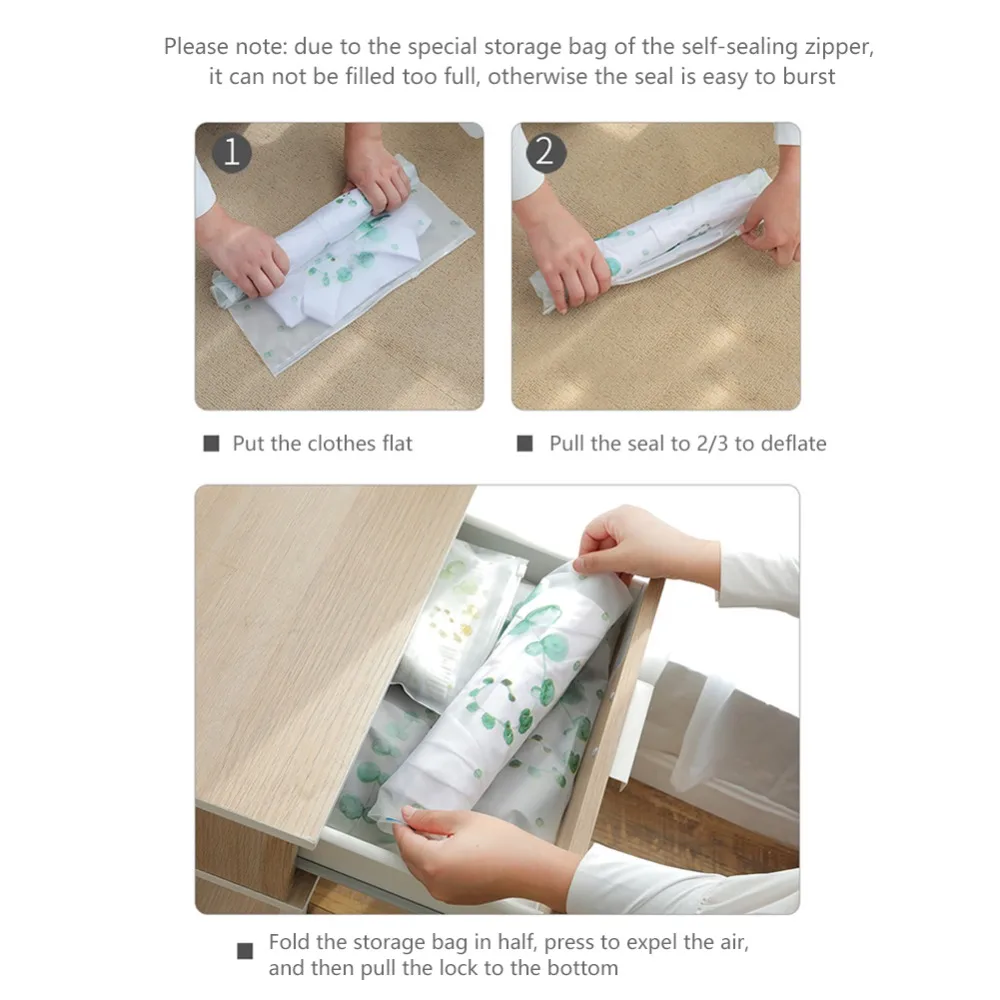 Please note: due to the special storage bag of the self-sealing zipper, it can not be filled too full, otherwise the seal is easy to burst

1

2

■ Put the clothes flat

■ Pull the seal to 2/3 to deflate

■ Fold the storage bag in half, press to expel the air, and then pull the lock to the bottom