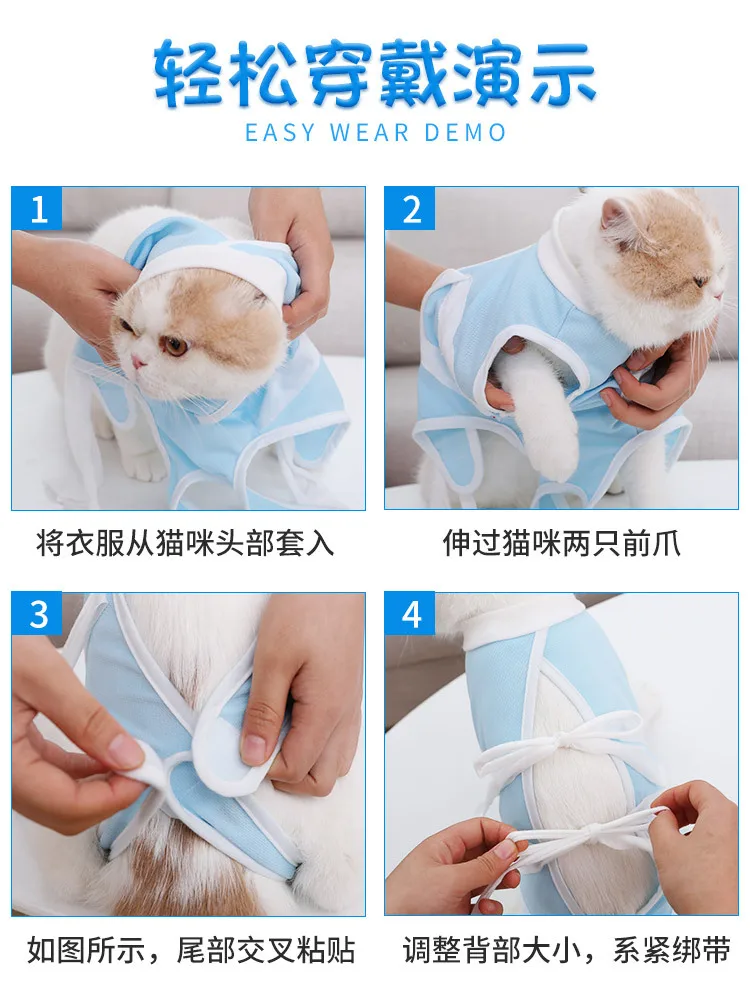 轻松穿戴演示
EASY WEAR DEMO

1

将衣服从猫咪头部套入

2

伸过猫咪两只前爪

3

如图所示，尾部交叉粘贴

4

调整背部大小，系紧绑带