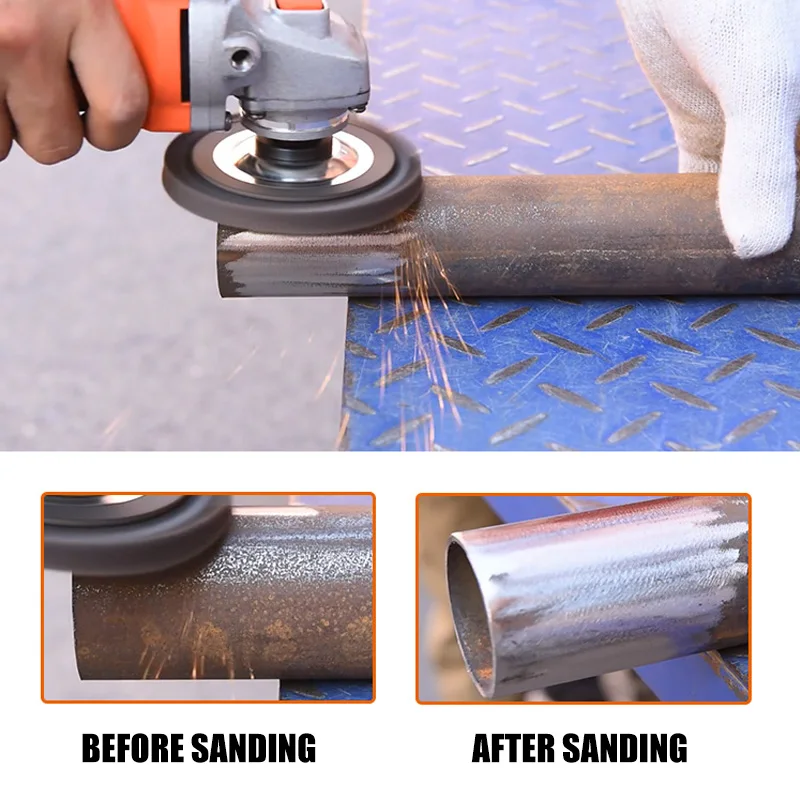 BEFORE SANDING

AFTER SANDING